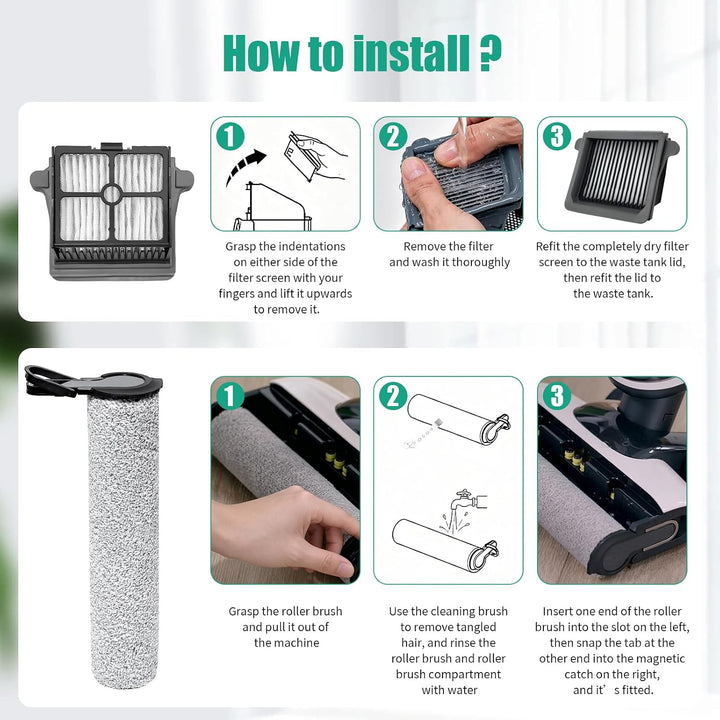 How to install ?

1

Grasp the indentations on either side of the filter screen with your fingers and lift it upwards to remove it.

2

Remove the filter and wash it thoroughly

3

Refit the completely dry filter screen to the waste tank lid, then refit the lid to the waste tank.

1

Grasp the roller brush and pull it out of the machine

2

Use the cleaning brush to remove tangled hair, and rinse the roller brush and roller brush compartment with water

3

Insert one end of the roller brush into the slot on the left, then snap the tab at the other end into the magnetic catch on the right, and it's fitted.