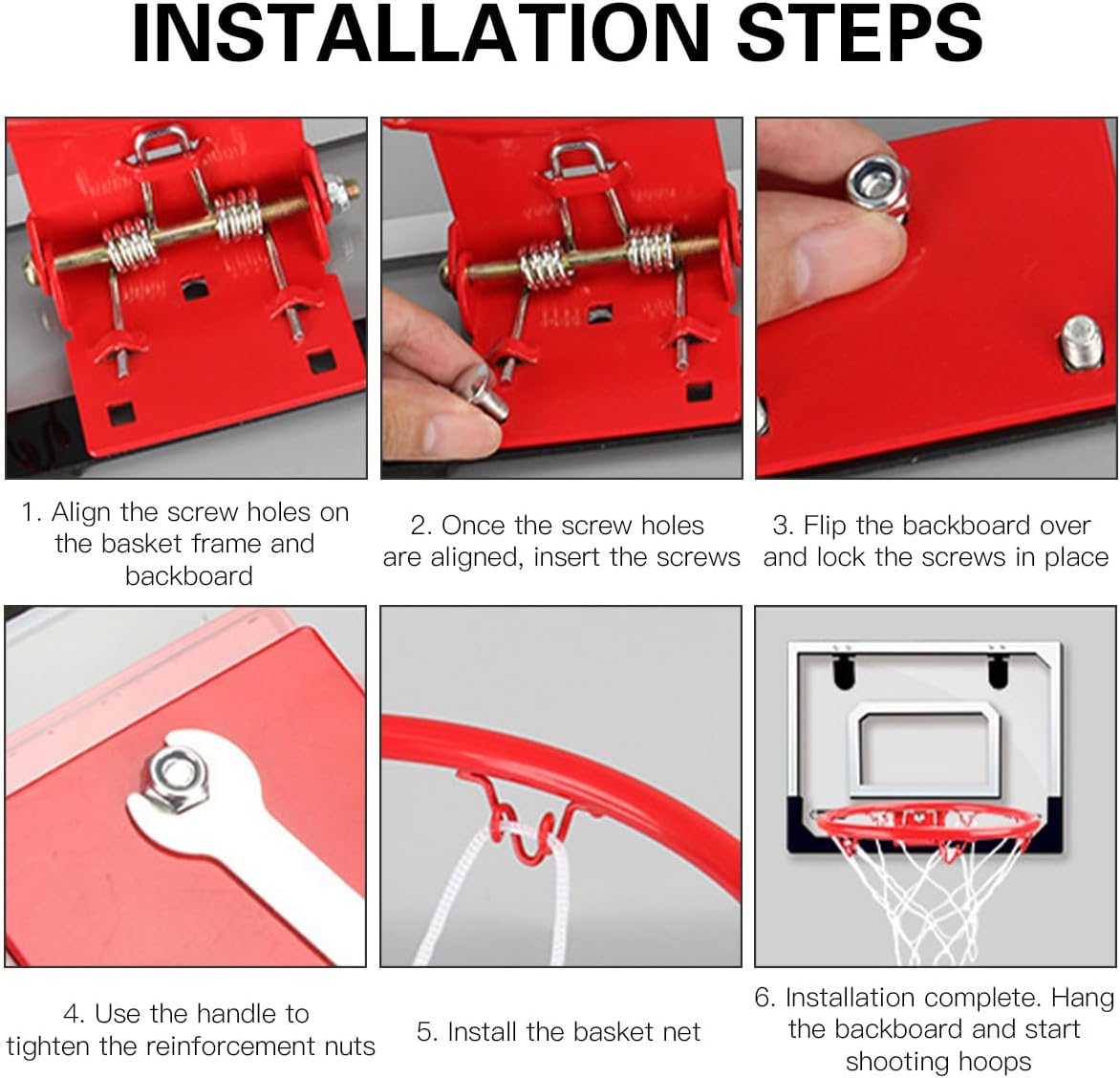 INSTALLATION STEPS

1. Align the screw holes on the basket frame and backboard

2. Once the screw holes are aligned, insert the screws

3. Flip the backboard over and lock the screws in place

4. Use the handle to tighten the reinforcement nuts

5. Install the basket net

6. Installation complete. Hang the backboard and start shooting hoops