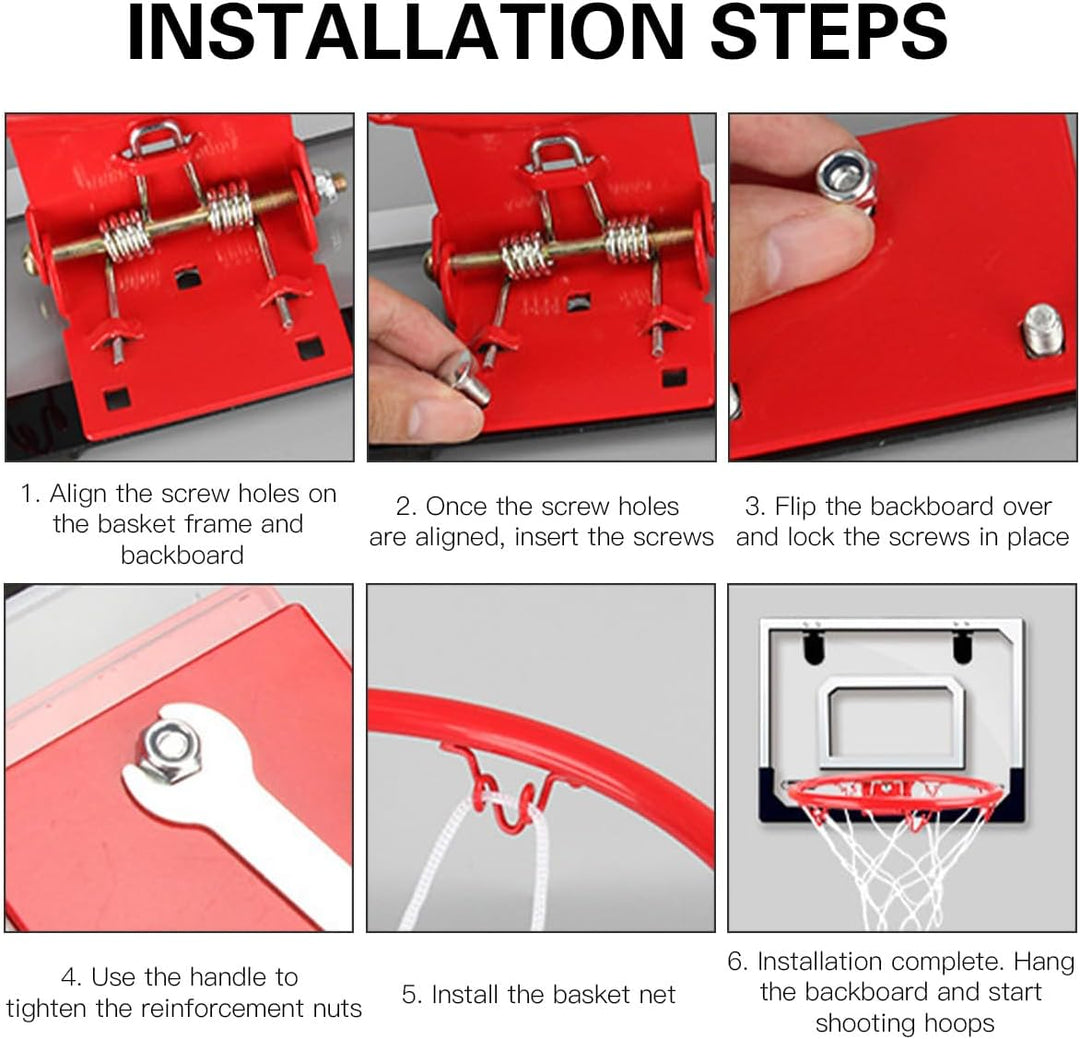 INSTALLATION STEPS

1. Align the screw holes on the basket frame and backboard

2. Once the screw holes are aligned, insert the screws

3. Flip the backboard over and lock the screws in place

4. Use the handle to tighten the reinforcement nuts

5. Install the basket net

6. Installation complete. Hang the backboard and start shooting hoops