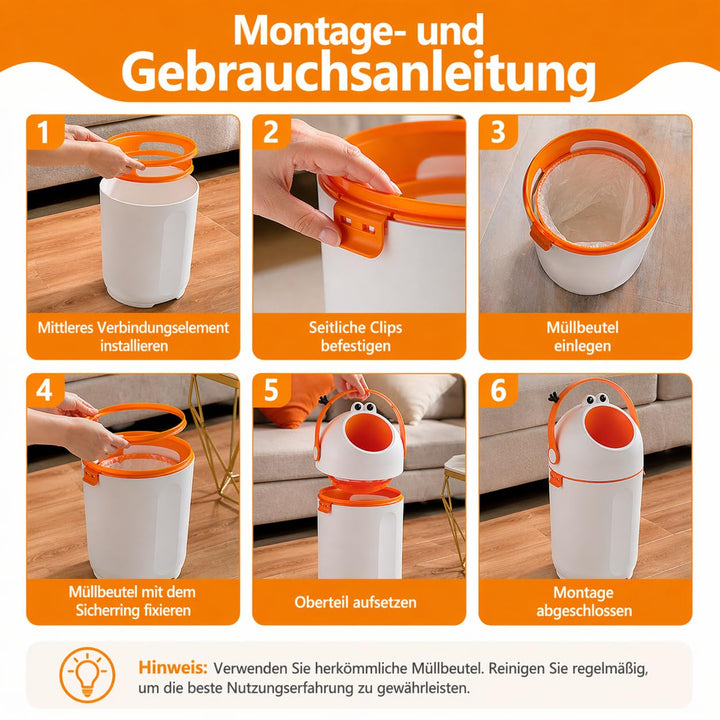 Montage- und Gebrauchsanleitung

1
Mittleres Verbindungselement installieren

2
Seitliche Clips befestigen

3
Müllbeutel einlegen

4
Müllbeutel mit dem Sicherring fixieren

5
Oberteil aufsetzen

6
Montage abgeschlossen

Hinweis: Verwenden Sie herkömmliche Müllbeutel. Reinigen Sie regelmäßig, um die beste Nutzungserfahrung zu gewährleisten.