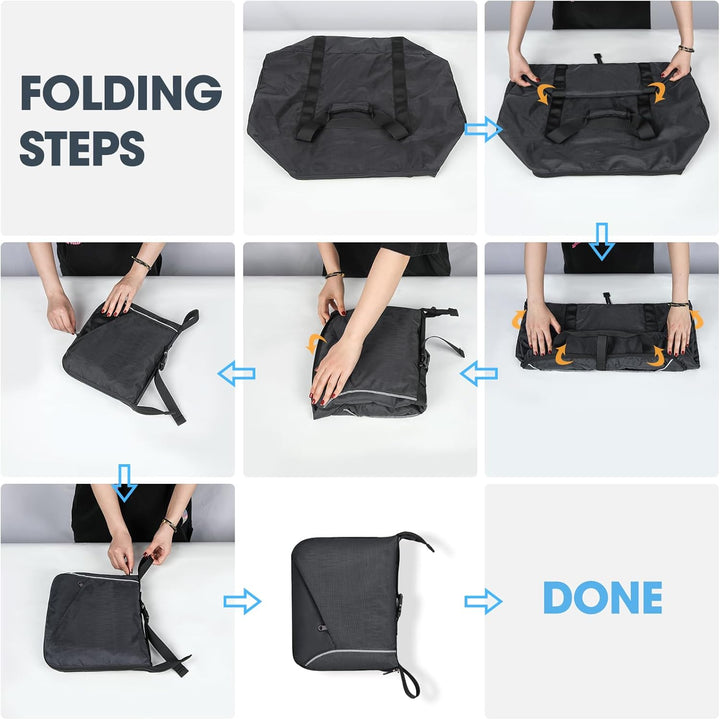 FOLDING STEPS

DONE