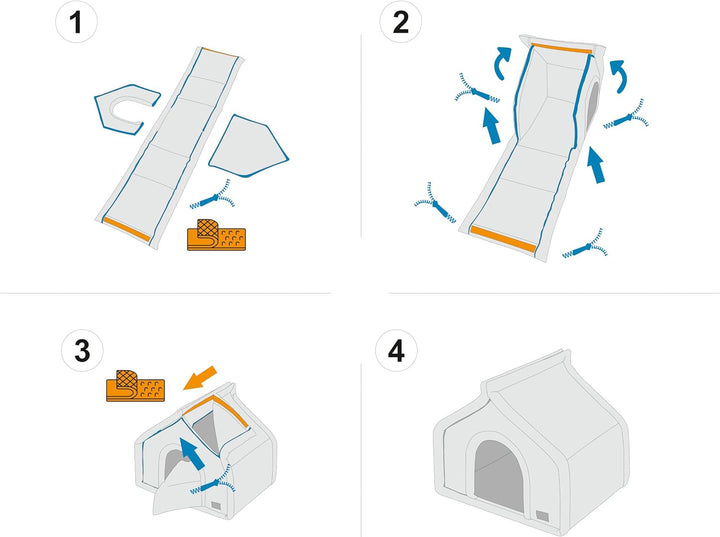 1

2

3

4