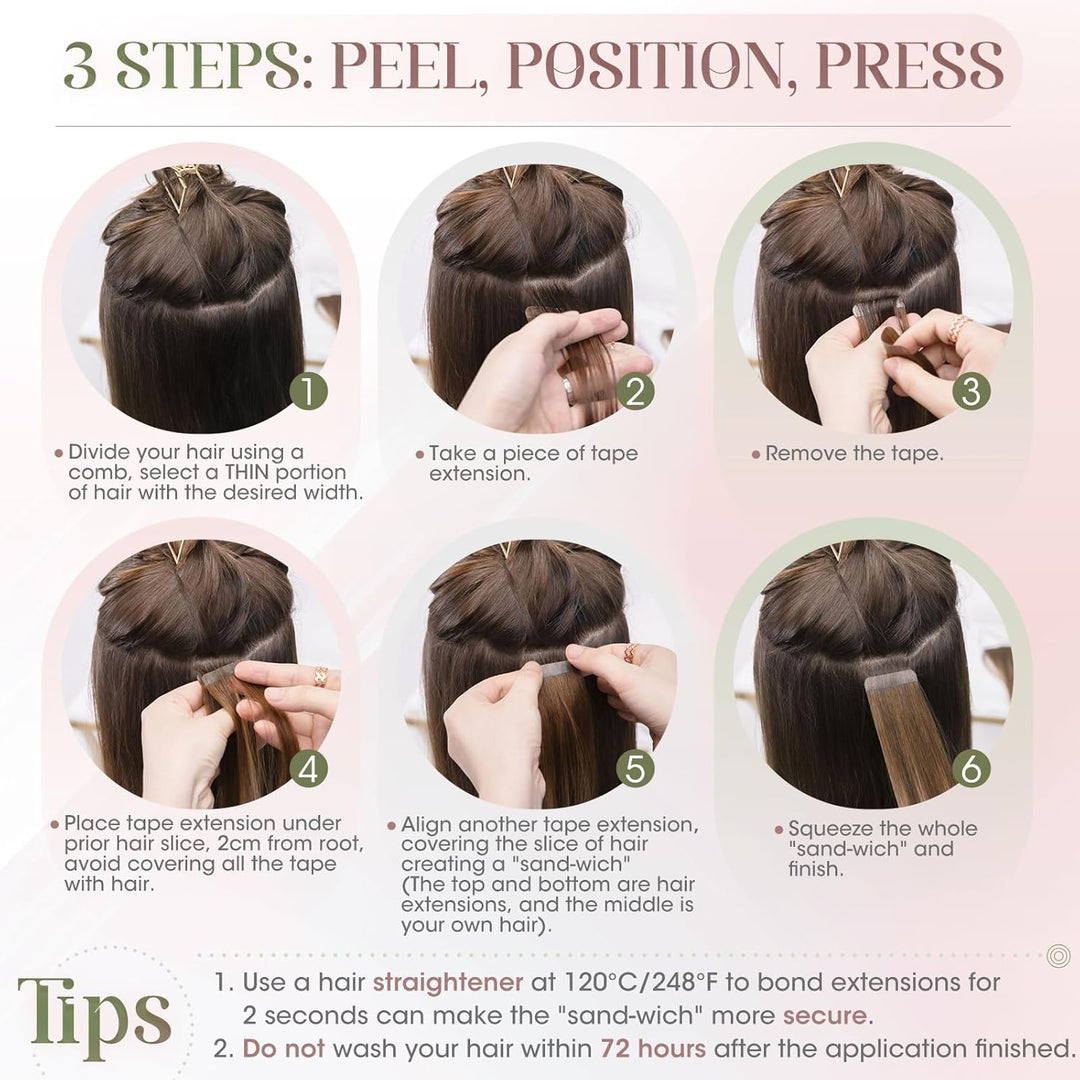 3 STEPS: PEEL, POSITION, PRESS

1

• Divide your hair using a comb, select a THIN portion of hair with the desired width.

2

• Take a piece of tape extension.

3

• Remove the tape.

4

• Place tape extension under prior hair slice, 2cm from root, avoid covering all the tape with hair.

5

• Align another tape extension, covering the slice of hair creating a "sand-wich" (The top and bottom are hair extensions, and the middle is your own hair).

6

• Squeeze the whole "sand-wich" and finish.

Tips

1. Use a hair straightener at 120°C/248°F to bond extensions for 2 seconds can make the "sand-wich" more secure.
2. Do not wash your hair within 72 hours after the application finished.