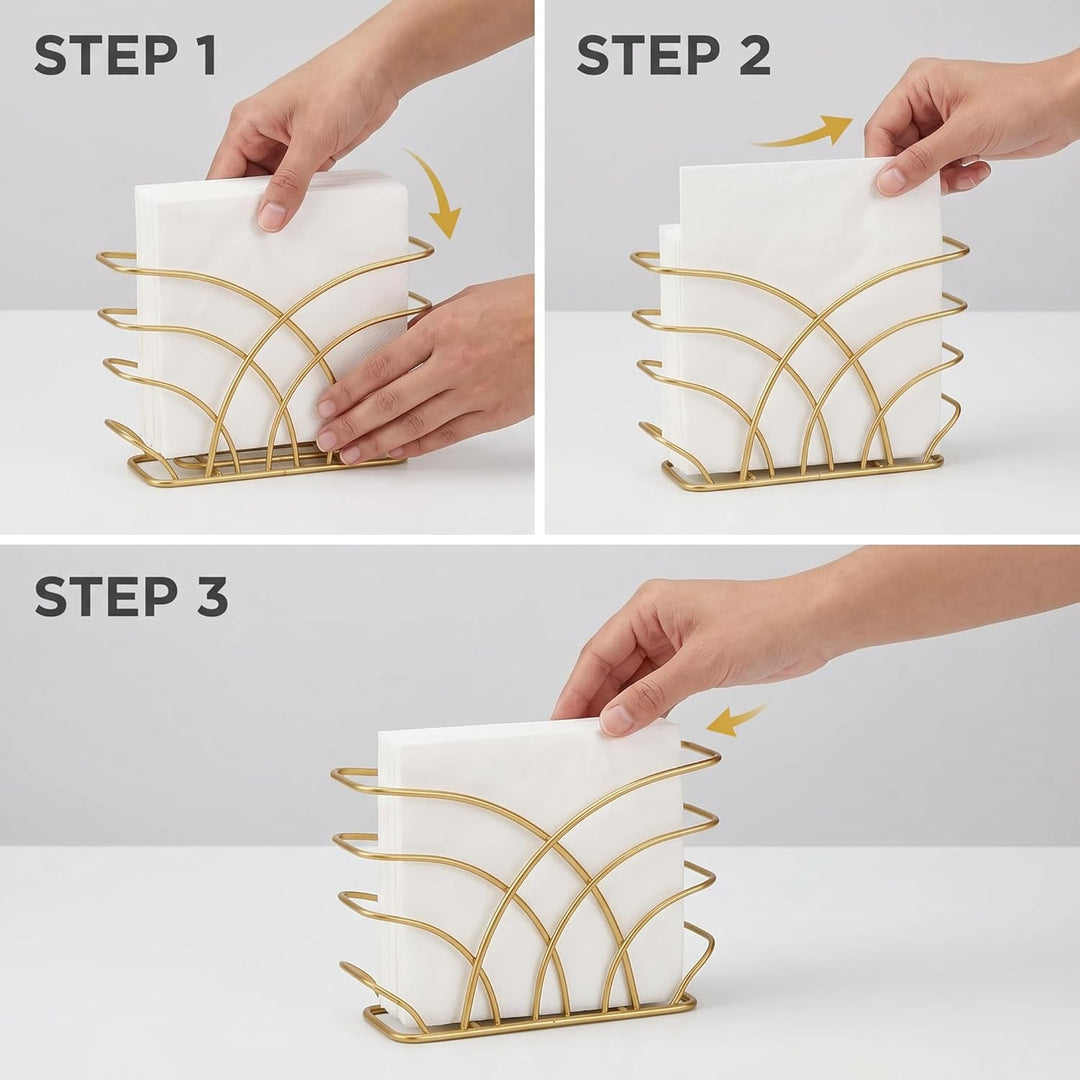 STEP 1

STEP 2

STEP 3