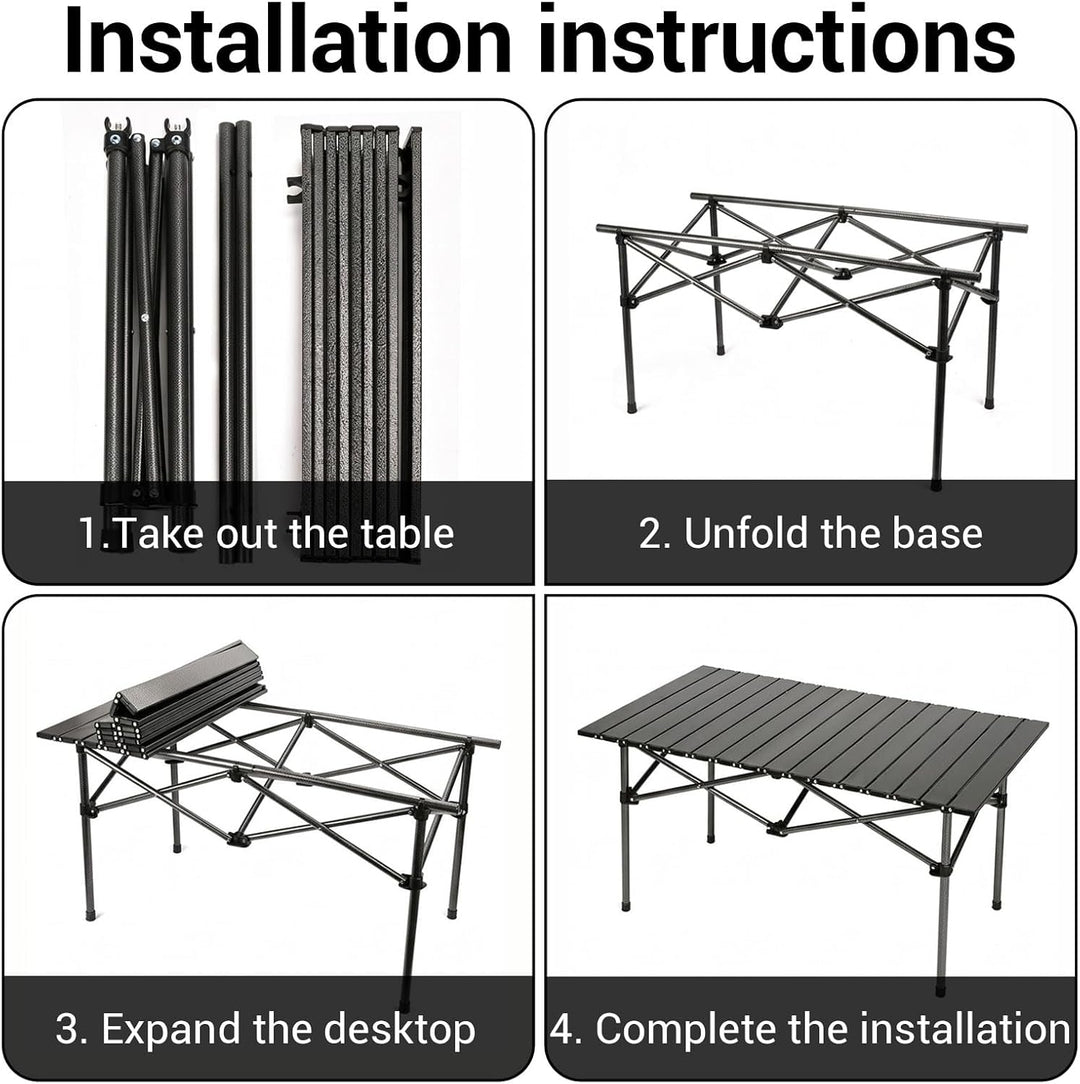 Installation instructions

1.Take out the table

2. Unfold the base

3. Expand the desktop

4. Complete the installation