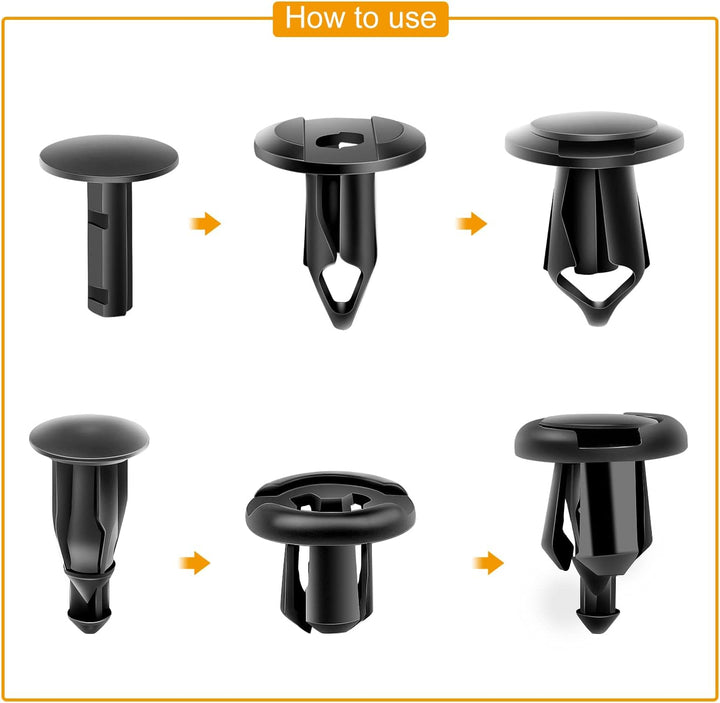 How to use