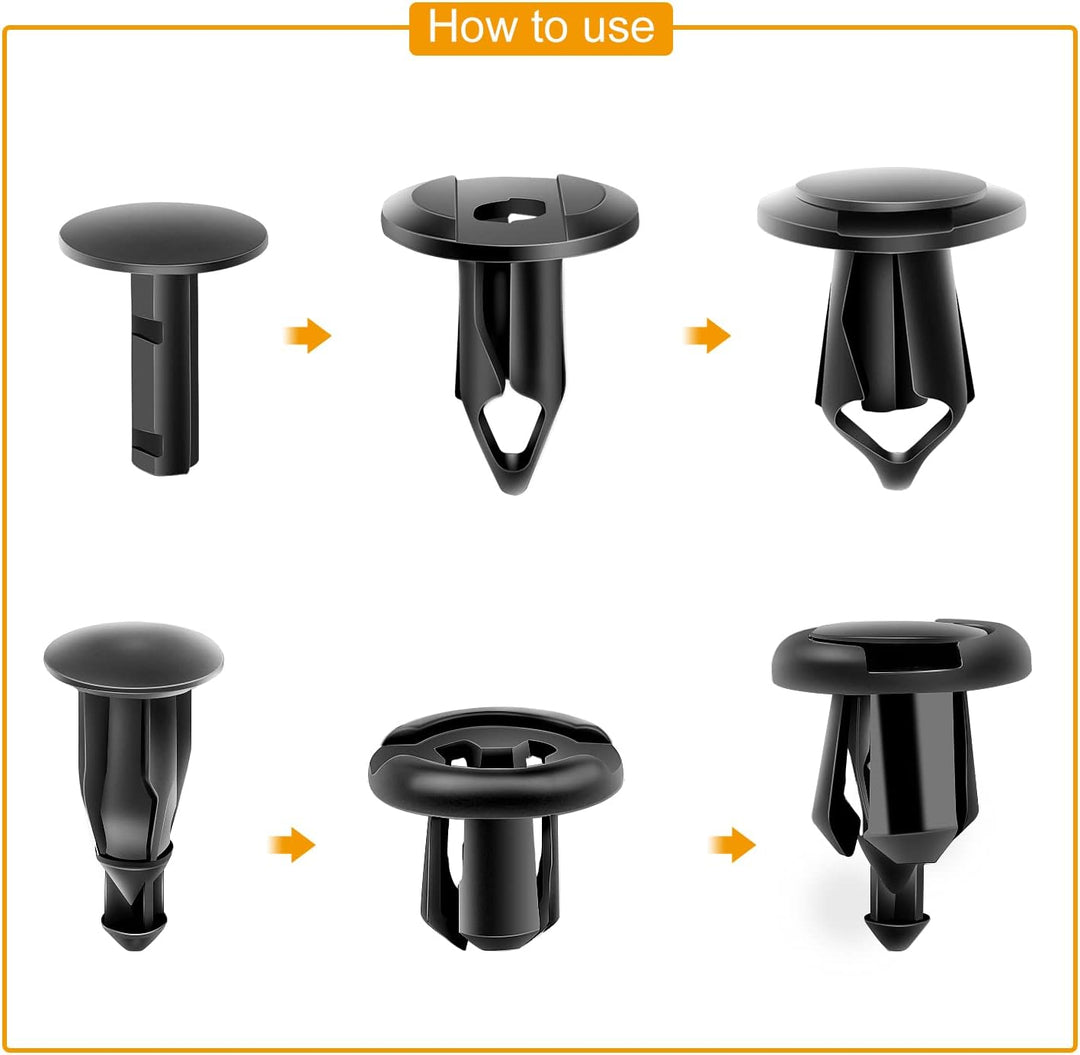 How to use