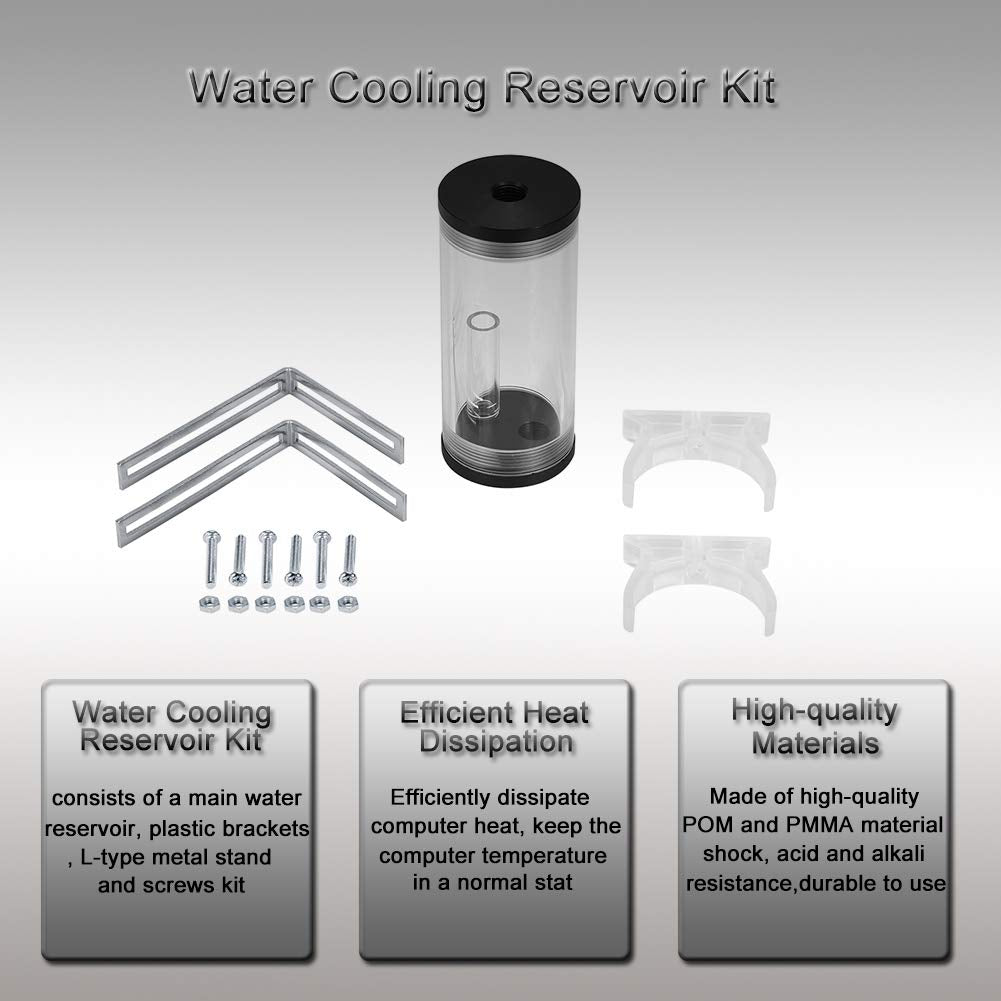 Water Cooling Reservoir Kit

Water Cooling Reservoir Kit

consists of a main water reservoir, plastic brackets , L-type metal stand and screws kit

Efficient Heat Dissipation

Efficiently dissipate computer heat, keep the computer temperature in a normal stat

High-quality Materials

Made of high-quality POM and PMMA material shock, acid and alkali resistance,durable to use