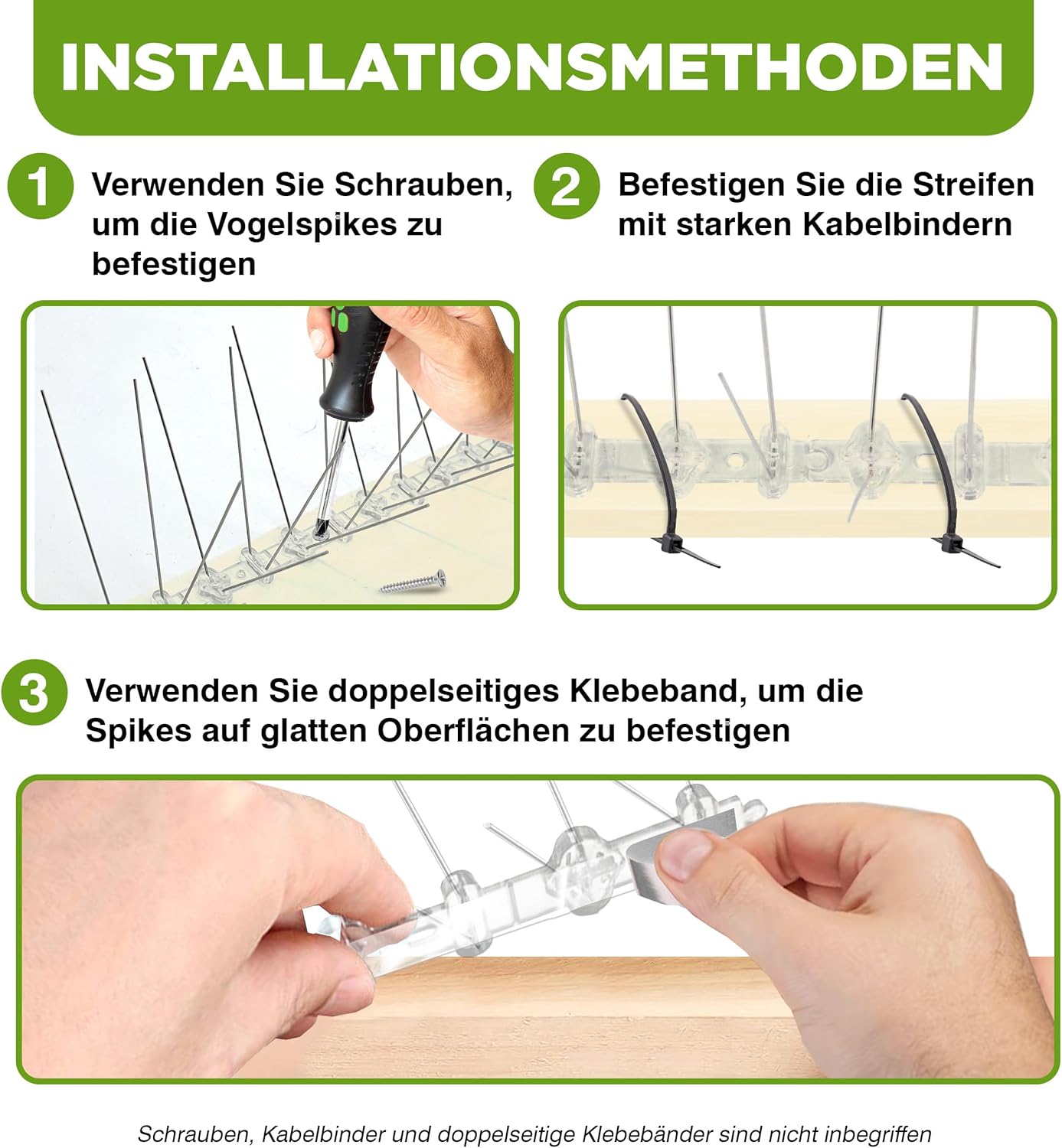 INSTALLATIONSMETHODEN

1 Verwenden Sie Schrauben, um die Vogelspikes zu befestigen

2 Befestigen Sie die Streifen mit starken Kabelbindern

3 Verwenden Sie doppelseitiges Klebeband, um die Spikes auf glatten Oberflächen zu befestigen

Schrauben, Kabelbinder und doppelseitige Klebebänder sind nicht inbegriffen