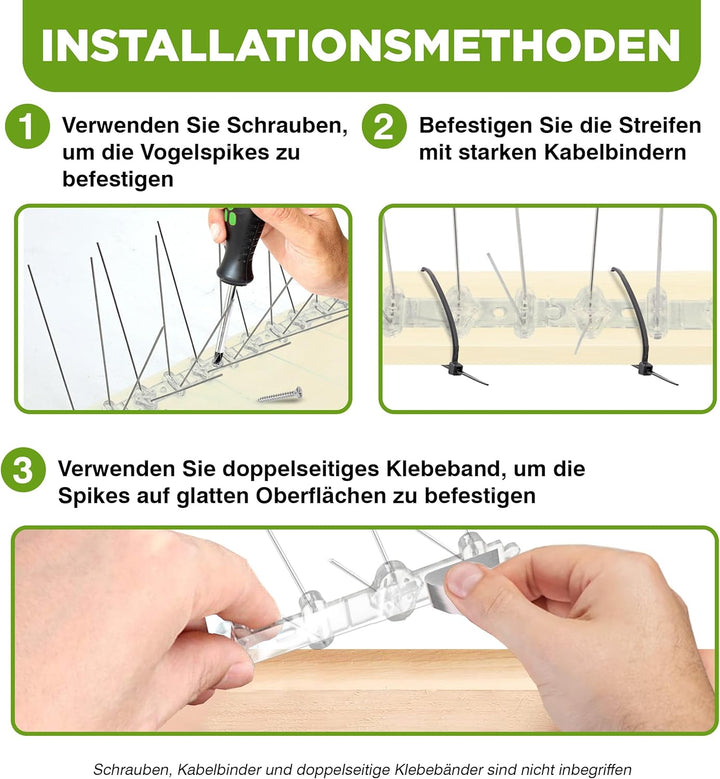 INSTALLATIONSMETHODEN

1 Verwenden Sie Schrauben, um die Vogelspikes zu befestigen

2 Befestigen Sie die Streifen mit starken Kabelbindern

3 Verwenden Sie doppelseitiges Klebeband, um die Spikes auf glatten Oberflächen zu befestigen

Schrauben, Kabelbinder und doppelseitige Klebebänder sind nicht inbegriffen