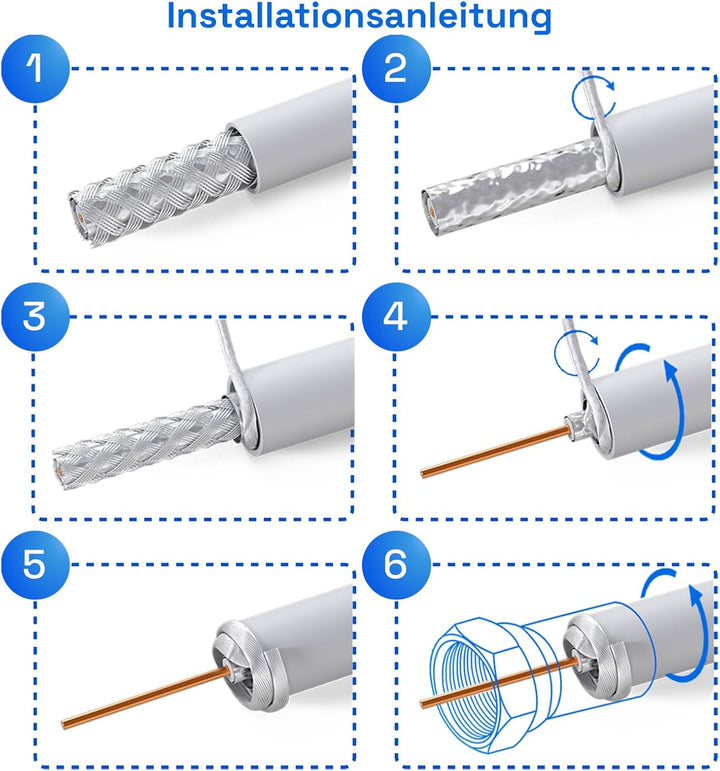 Installationsanleitung

1

2

3

4

5

6