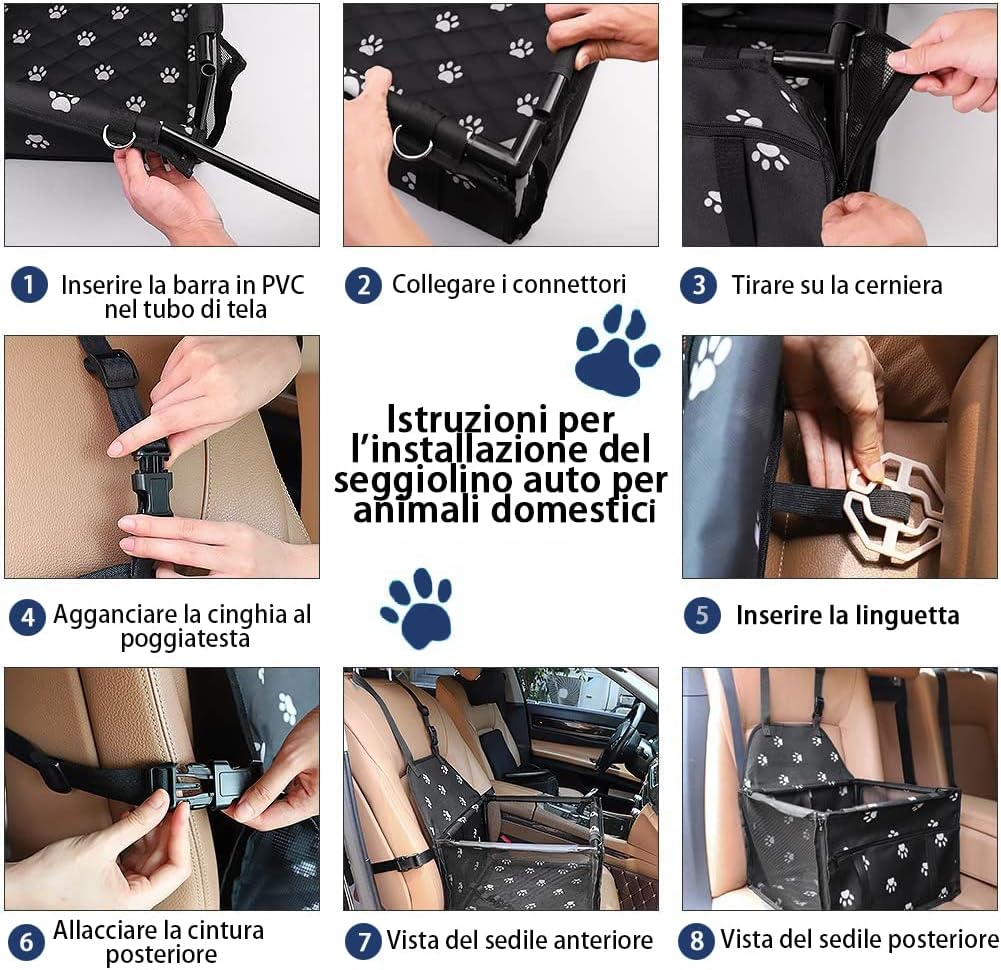 1 Inserire la barra in PVC nel tubo di tela

2 Collegare i connettori

3 Tirare su la cerniera

Istruzioni per l'installazione del seggiolino auto per animali domestici

4 Agganciare la cinghia al poggiatesta

5 Inserire la linguetta

6 Allacciare la cintura posteriore

7 Vista del sedile anteriore

8 Vista del sedile posteriore