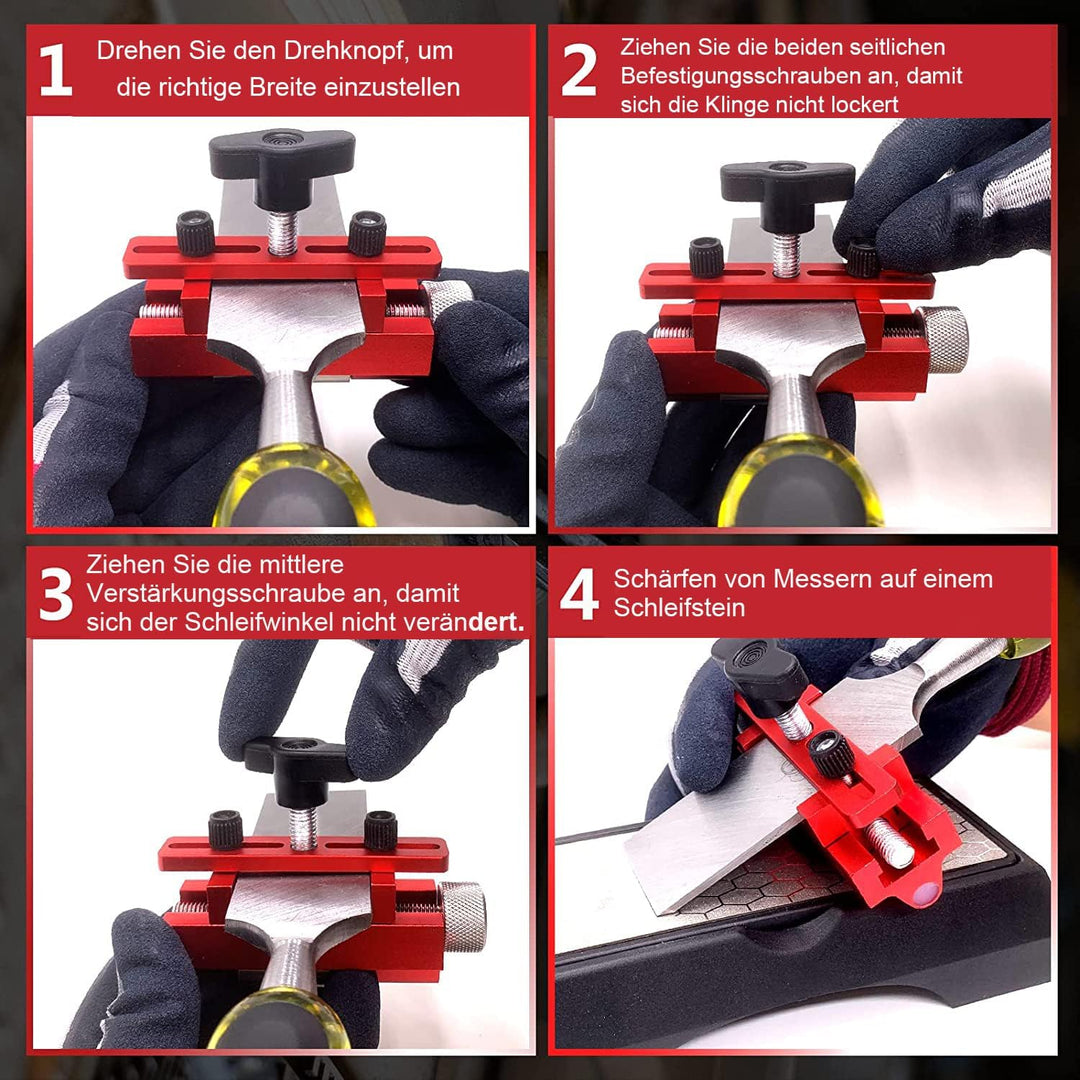 1 Drehen Sie den Drehknopf, um die richtige Breite einzustellen

2 Ziehen Sie die beiden seitlichen Befestigungsschrauben an, damit sich die Klinge nicht lockert

3 Ziehen Sie die mittlere Verstärkungsschraube an, damit sich der Schleifwinkel nicht verändert.

4 Schärfen von Messern auf einem Schleifstein