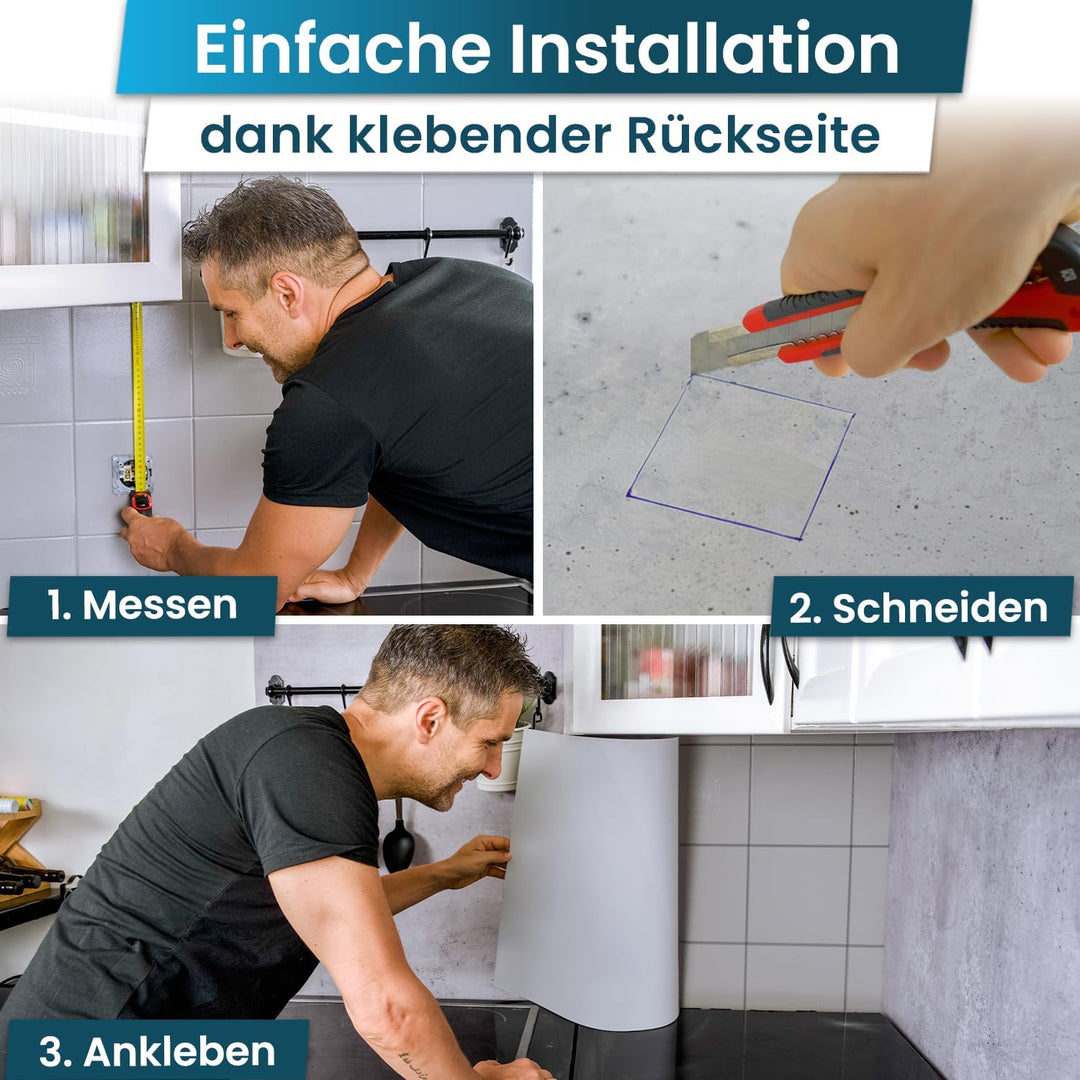 Einfache Installation
dank klebender Rückseite

1. Messen

2. Schneiden

3. Ankleben