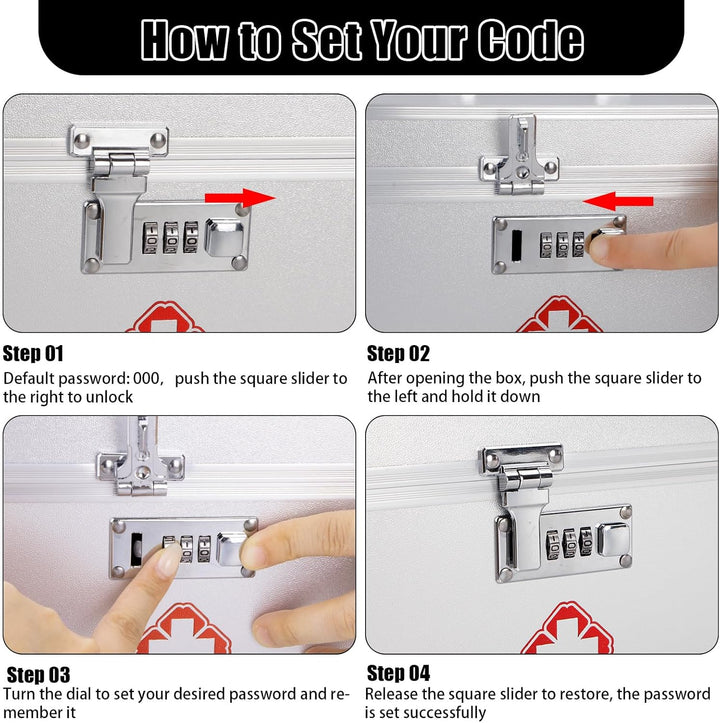 How to Set Your Code

Step 01
Default password: 000, push the square slider to the right to unlock

Step 02
After opening the box, push the square slider to the left and hold it down

Step 03
Turn the dial to set your desired password and remember it

Step 04
Release the square slider to restore, the password is set successfully