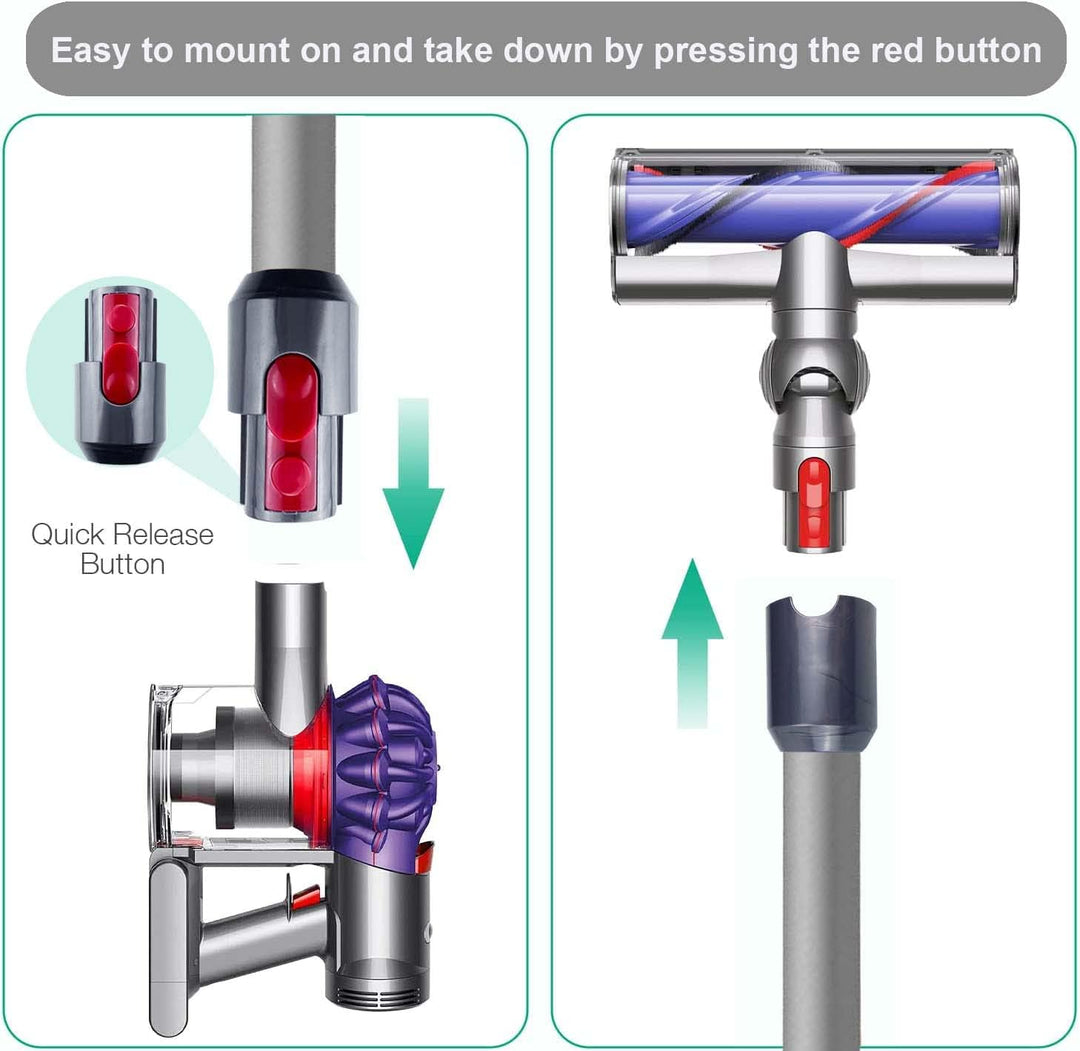 Easy to mount on and take down by pressing the red button

Quick Release Button