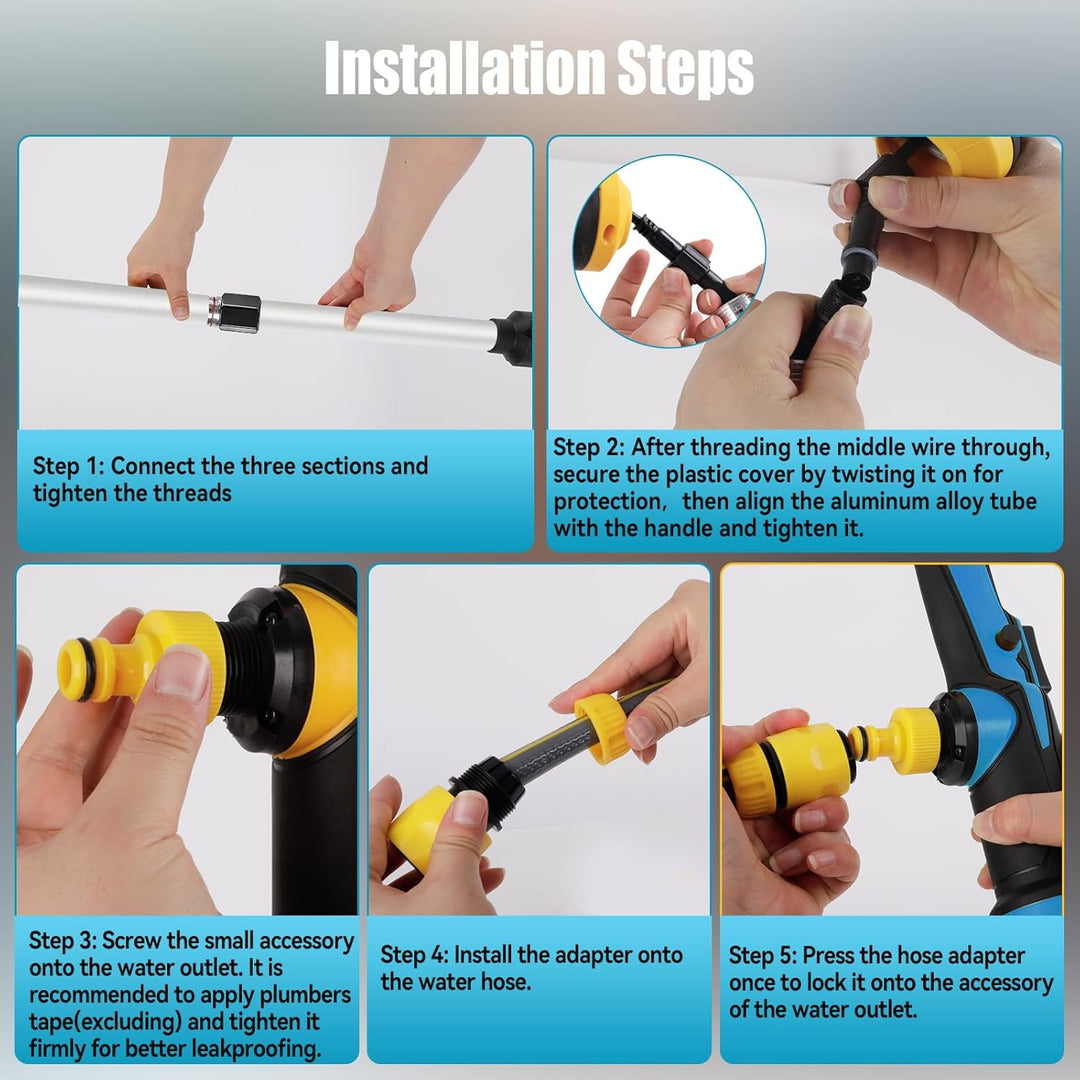 Installation Steps

Step 1: Connect the three sections and tighten the threads

Step 2: After threading the middle wire through, secure the plastic cover by twisting it on for protection, then align the aluminum alloy tube with the handle and tighten it.

Step 3: Screw the small accessory onto the water outlet. It is recommended to apply plumbers tape(excluding) and tighten it firmly for better leakproofing.

Step 4: Install the adapter onto the water hose.

Step 5: Press the hose adapter once to lock it onto the accessory of the water outlet.