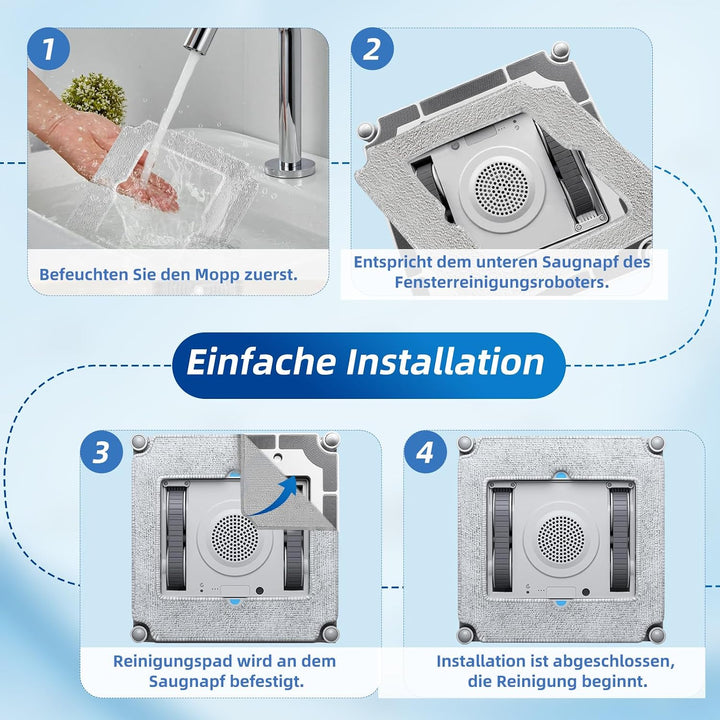 1

Befeuchten Sie den Mopp zuerst.

2

Entspricht dem unteren Saugnapf des Fensterreinigungsroboters.

Einfache Installation

3

Reinigungspad wird an dem Saugnapf befestigt.

4

Installation ist abgeschlossen, die Reinigung beginnt.