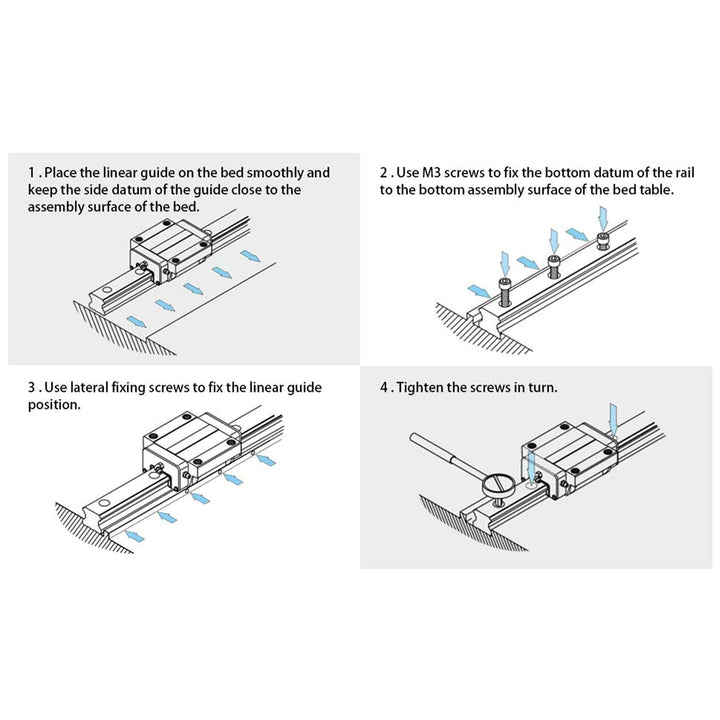 1 . Place the linear guide on the bed smoothly and keep the side datum of the guide close to the assembly surface of the bed.

2 . Use M3 screws to fix the bottom datum of the rail to the bottom assembly surface of the bed table.

3 . Use lateral fixing screws to fix the linear guide position.

4 . Tighten the screws in turn.