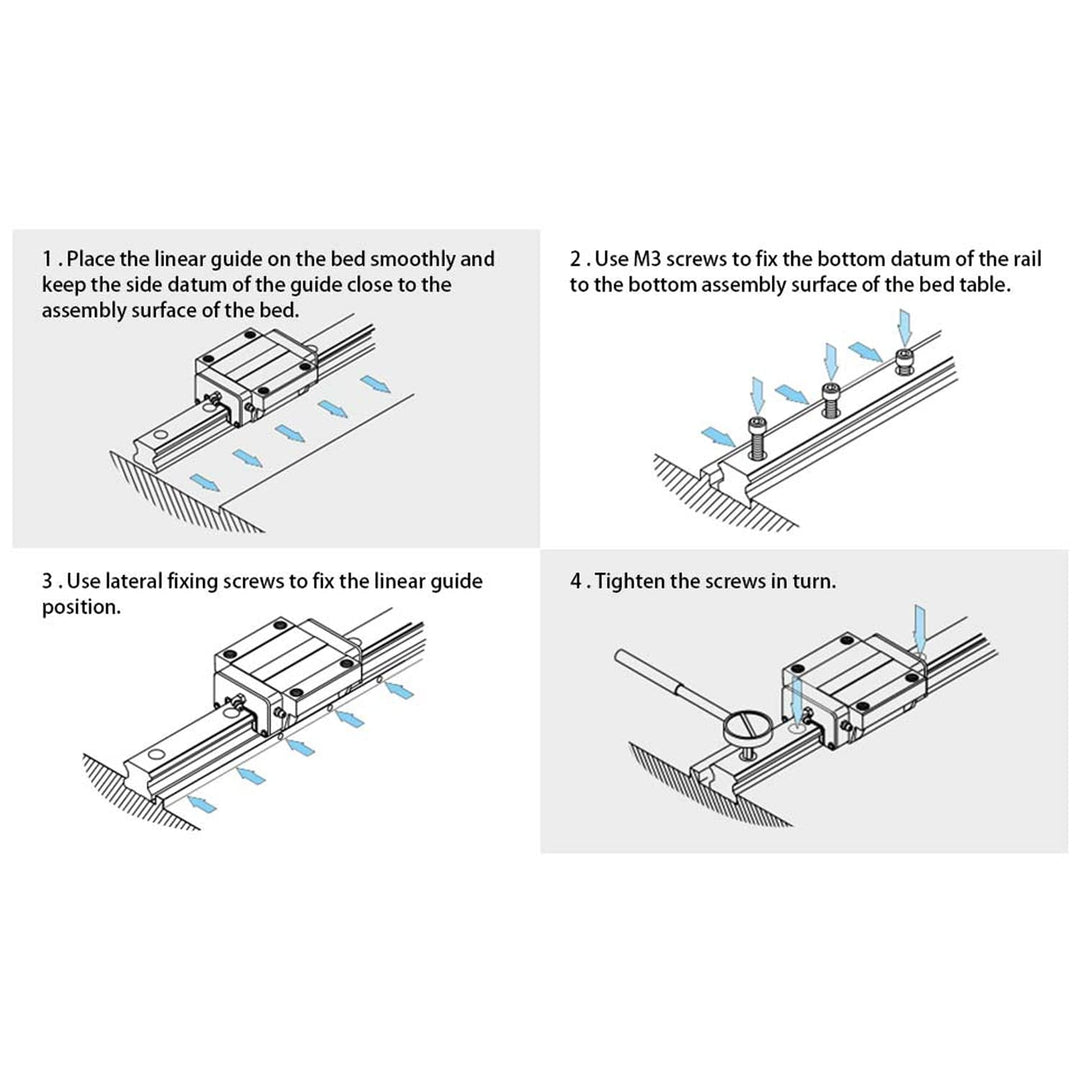 1 . Place the linear guide on the bed smoothly and keep the side datum of the guide close to the assembly surface of the bed.

2 . Use M3 screws to fix the bottom datum of the rail to the bottom assembly surface of the bed table.

3 . Use lateral fixing screws to fix the linear guide position.

4 . Tighten the screws in turn.