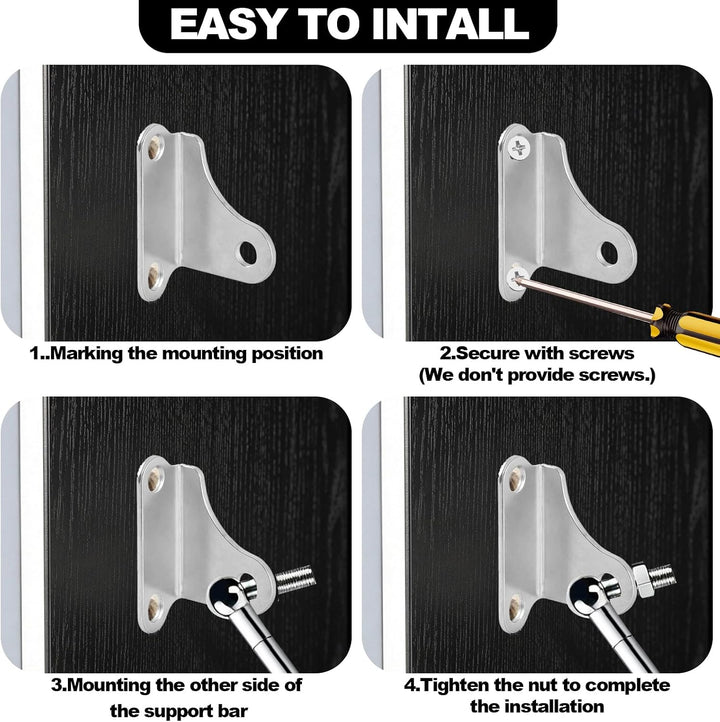 EASY TO INTALL

1..Marking the mounting position

2.Secure with screws
(We don't provide screws.)

3.Mounting the other side of the support bar

4.Tighten the nut to complete the installation