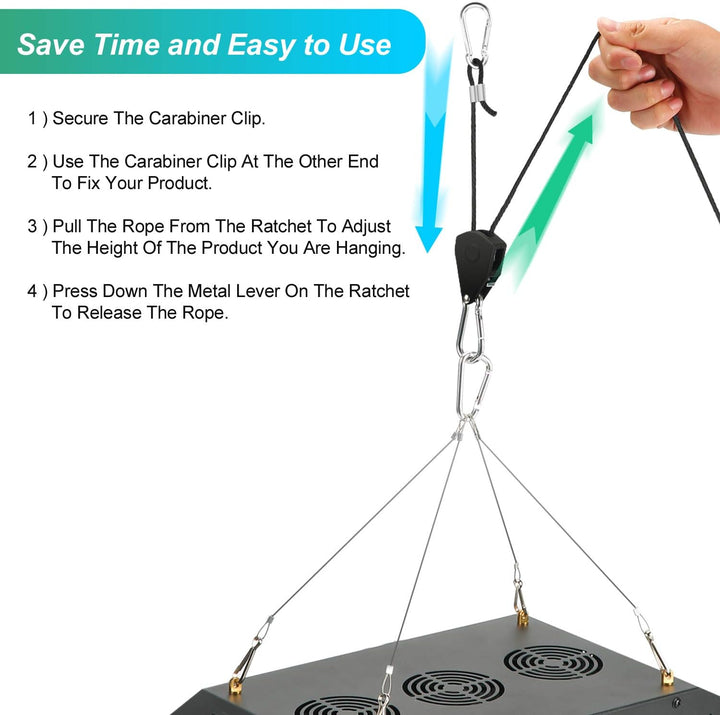 Save Time and Easy to Use

1 ) Secure The Carabiner Clip.

2 ) Use The Carabiner Clip At The Other End To Fix Your Product.

3 ) Pull The Rope From The Ratchet To Adjust The Height Of The Product You Are Hanging.

4 ) Press Down The Metal Lever On The Ratchet To Release The Rope.