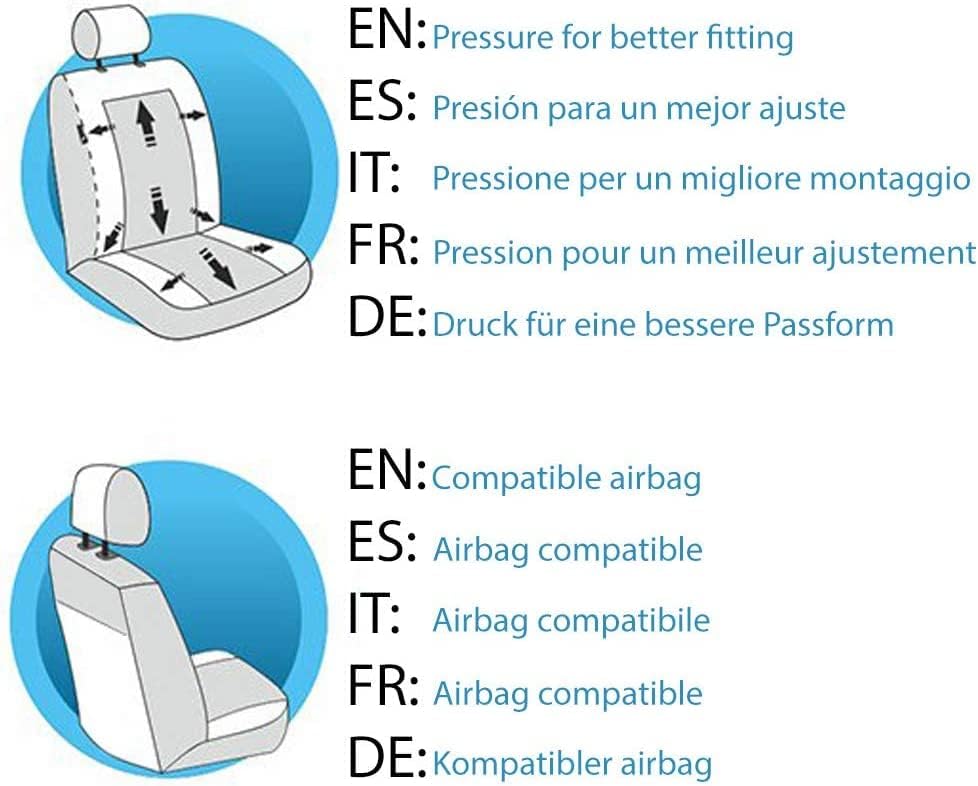 EN: Pressure for better fitting
ES: Presión para un mejor ajuste
IT: Pressione per un migliore montaggio
FR: Pression pour un meilleur ajustement
DE: Druck für eine bessere Passform

EN: Compatible airbag
ES: Airbag compatible
IT: Airbag compatibile
FR: Airbag compatible
DE: Kompatibler airbag