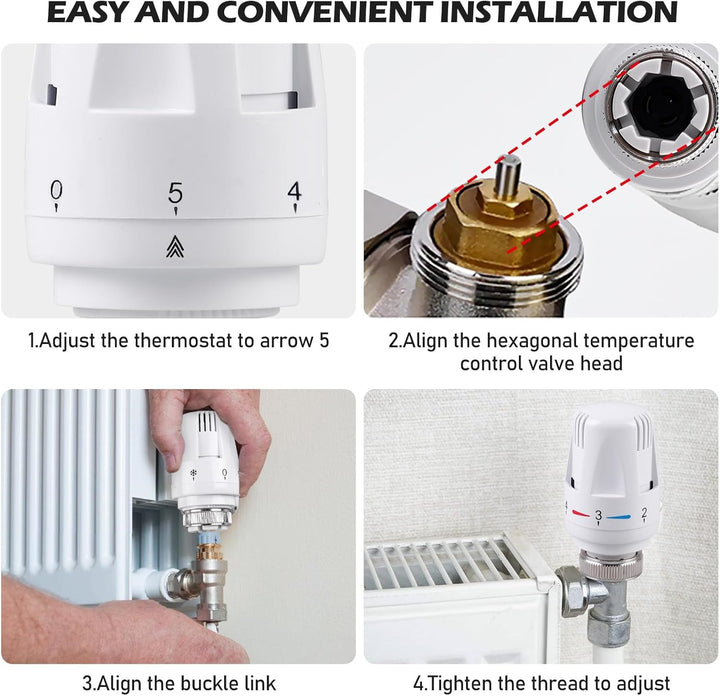 EASY AND CONVENIENT INSTALLATION

0 5 4

1.Adjust the thermostat to arrow 5

2.Align the hexagonal temperature control valve head

0

3.Align the buckle link

4 3 2

4.Tighten the thread to adjust