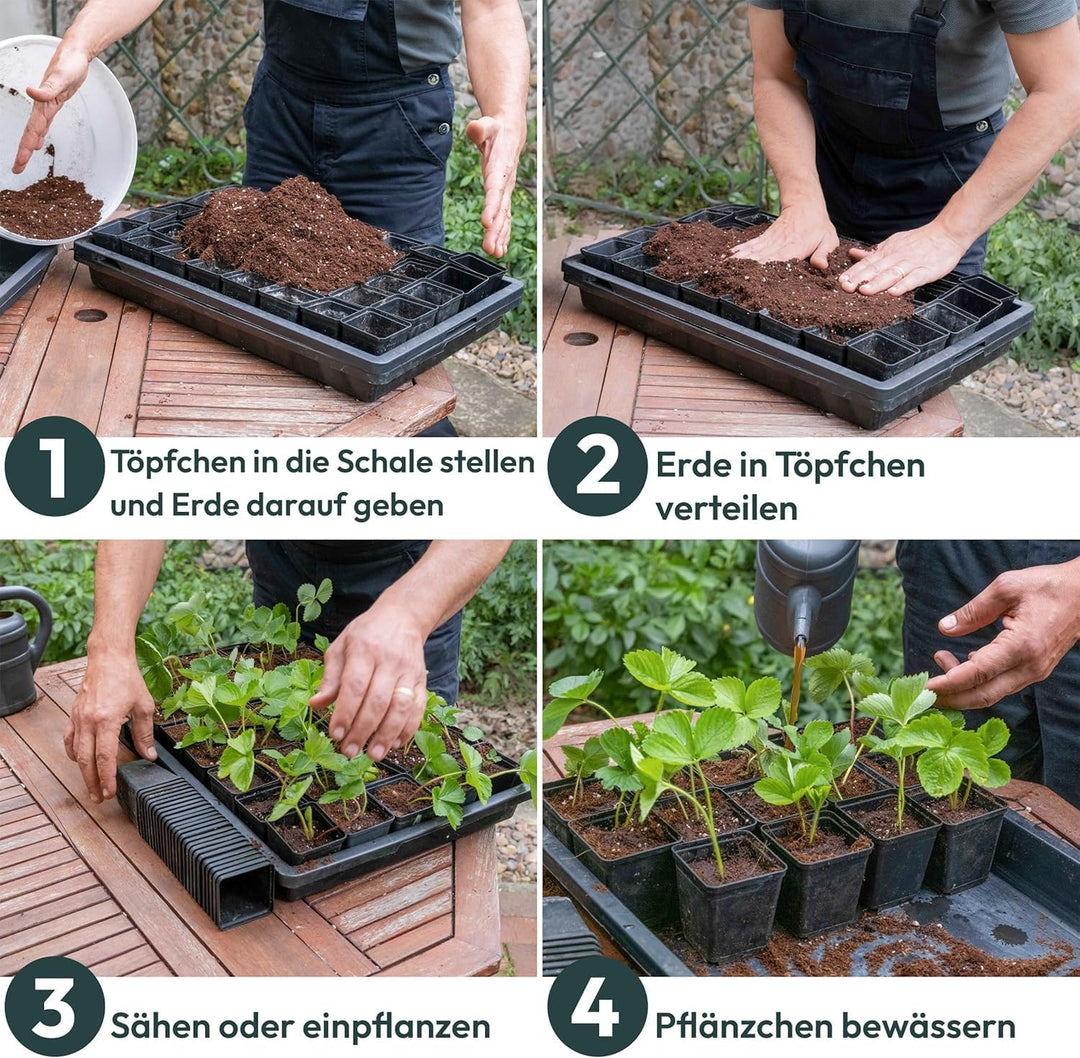 1 Töpfchen in die Schale stellen und Erde darauf geben

2 Erde in Töpfchen verteilen

3 Sähen oder einpflanzen

4 Pflänzchen bewässern