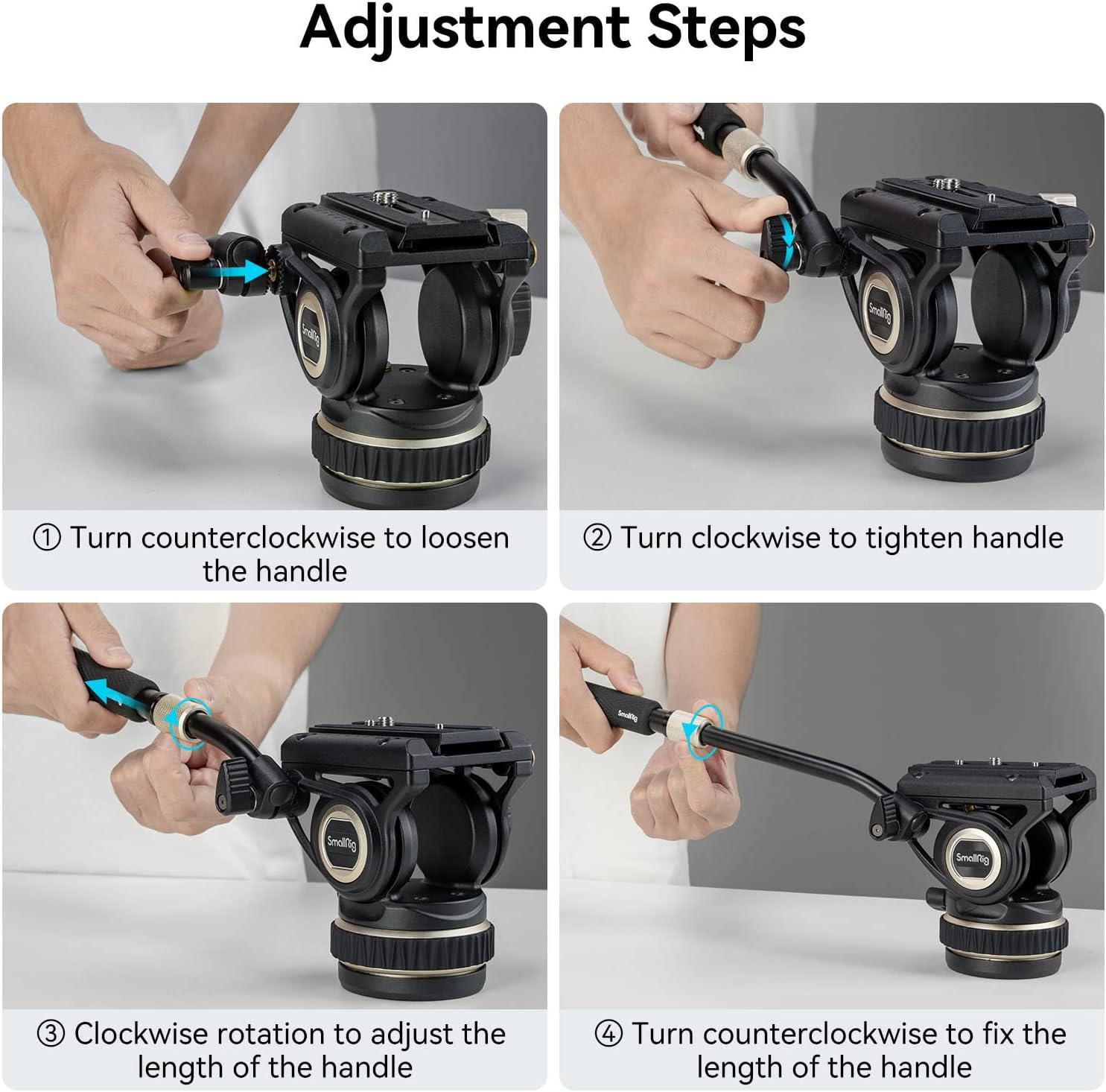 Adjustment Steps

SmallRig

① Turn counterclockwise to loosen the handle

SmallRig

② Turn clockwise to tighten handle

SmallRig

③ Clockwise rotation to adjust the length of the handle

SmallRig

SmallRig

④ Turn counterclockwise to fix the length of the handle