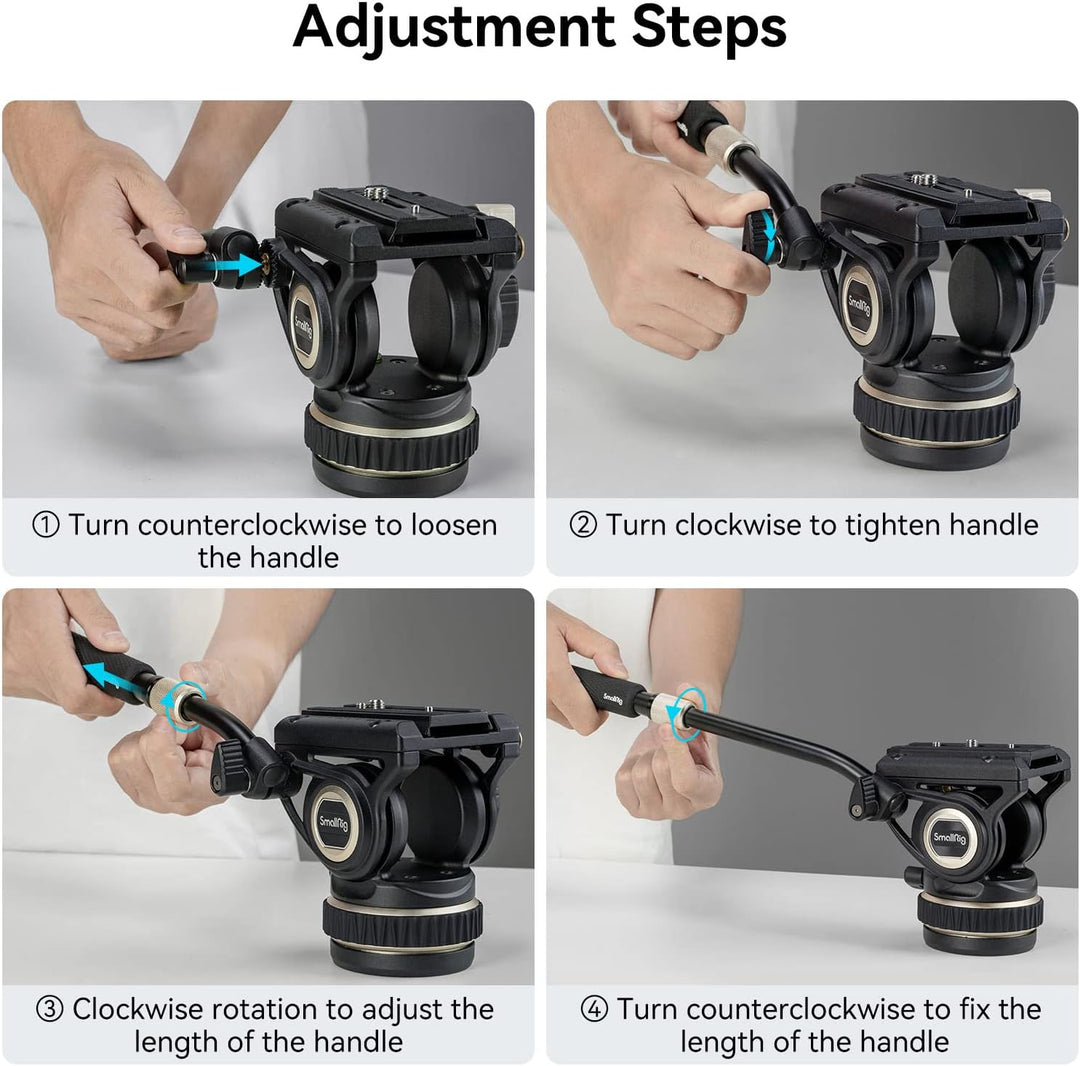 Adjustment Steps

SmallRig

① Turn counterclockwise to loosen the handle

SmallRig

② Turn clockwise to tighten handle

SmallRig

③ Clockwise rotation to adjust the length of the handle

SmallRig

④ Turn counterclockwise to fix the length of the handle