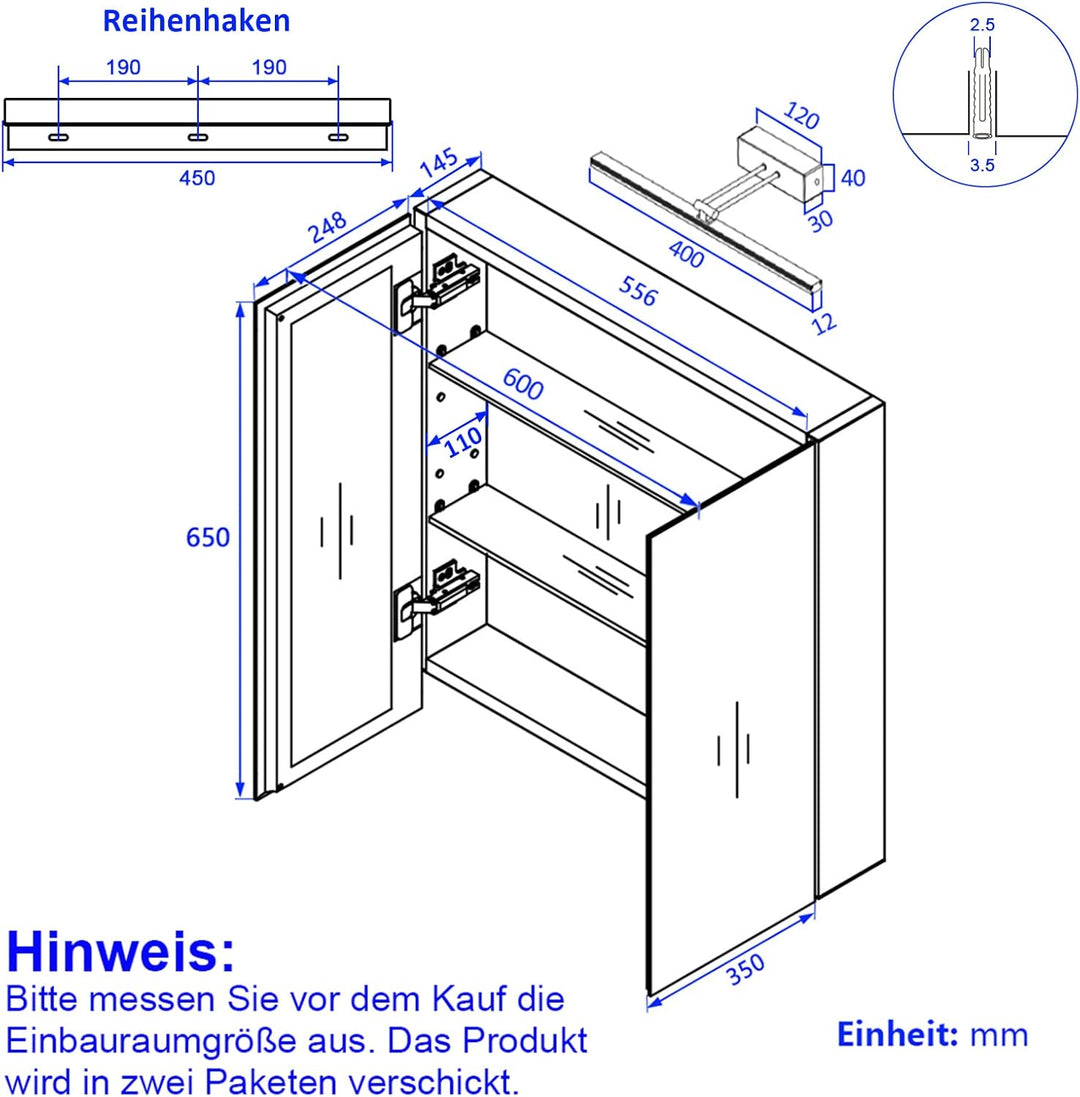 Reihenhaken

190 190

450

2.5

3.5

120

40

30

400

12

145

248

556

600

110

650

350

Hinweis:
Bitte messen Sie vor dem Kauf die Einbauraumgröße aus. Das Produkt wird in zwei Paketen verschickt.

Einheit: mm