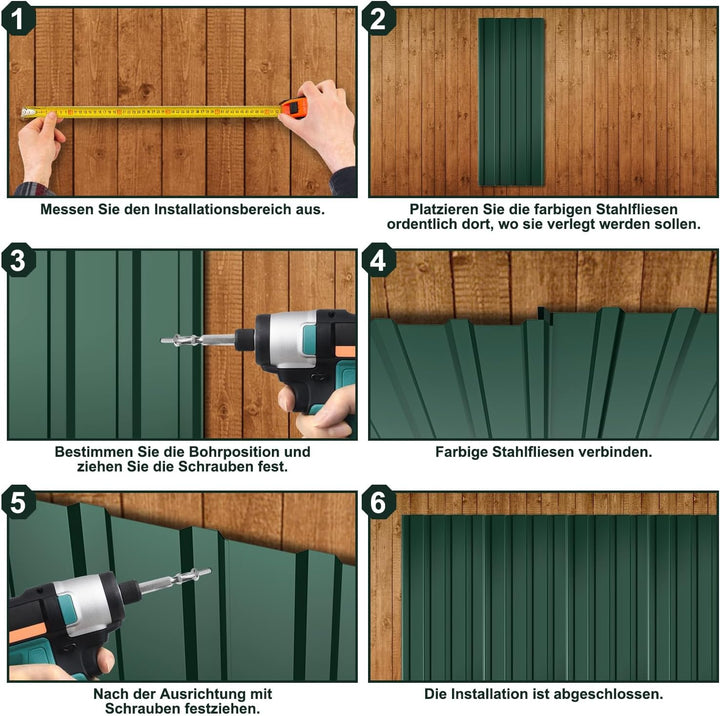 1

Messen Sie den Installationsbereich aus.

2

Platzieren Sie die farbigen Stahlfliesen ordentlich dort, wo sie verlegt werden sollen.

3

Bestimmen Sie die Bohrposition und ziehen Sie die Schrauben fest.

4

Farbige Stahlfliesen verbinden.

5

Nach der Ausrichtung mit Schrauben festziehen.

6

Die Installation ist abgeschlossen.