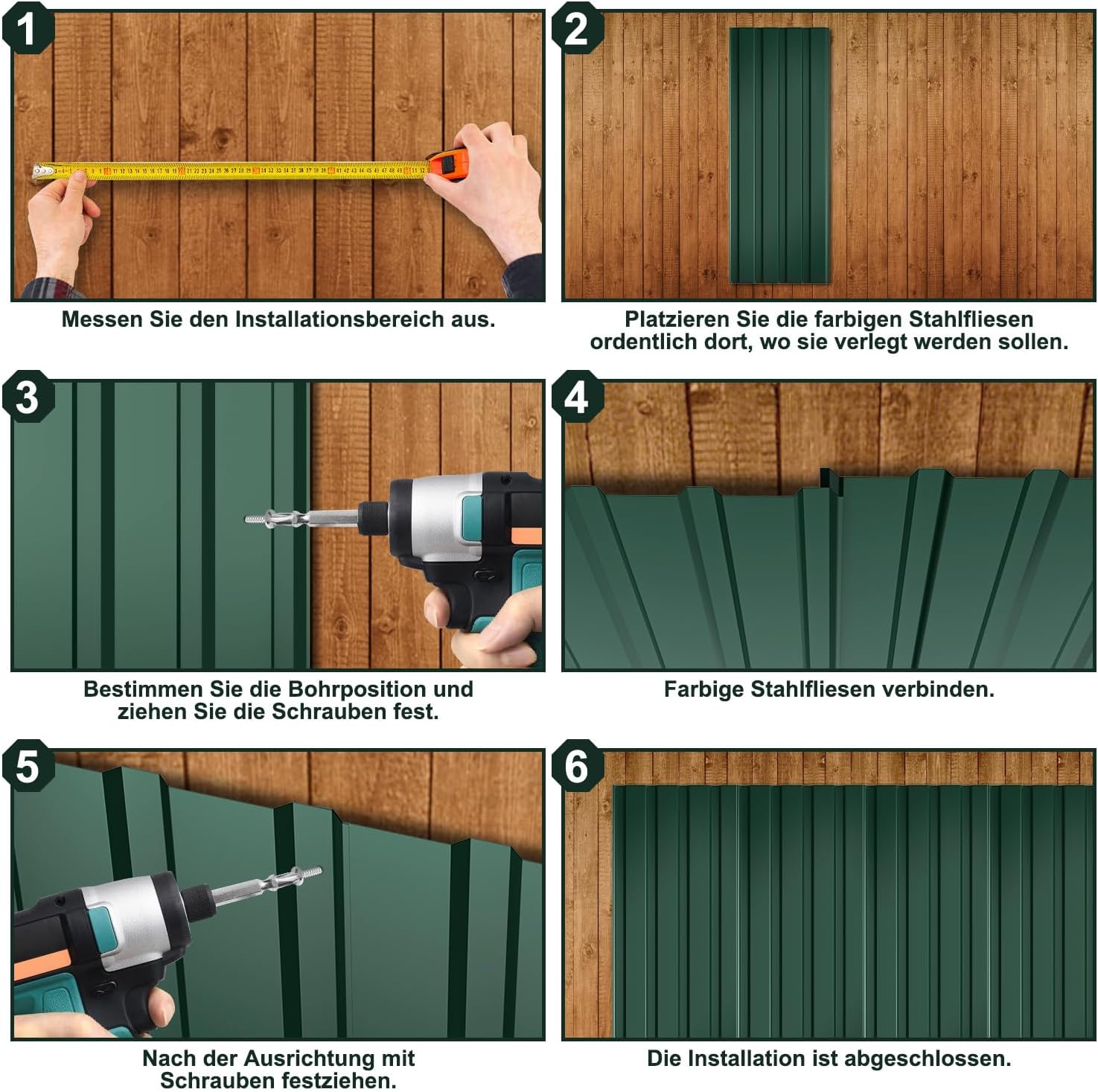 1

Messen Sie den Installationsbereich aus.

2

Platzieren Sie die farbigen Stahlfliesen ordentlich dort, wo sie verlegt werden sollen.

3

Bestimmen Sie die Bohrposition und ziehen Sie die Schrauben fest.

4

Farbige Stahlfliesen verbinden.

5

Nach der Ausrichtung mit Schrauben festziehen.

6

Die Installation ist abgeschlossen.