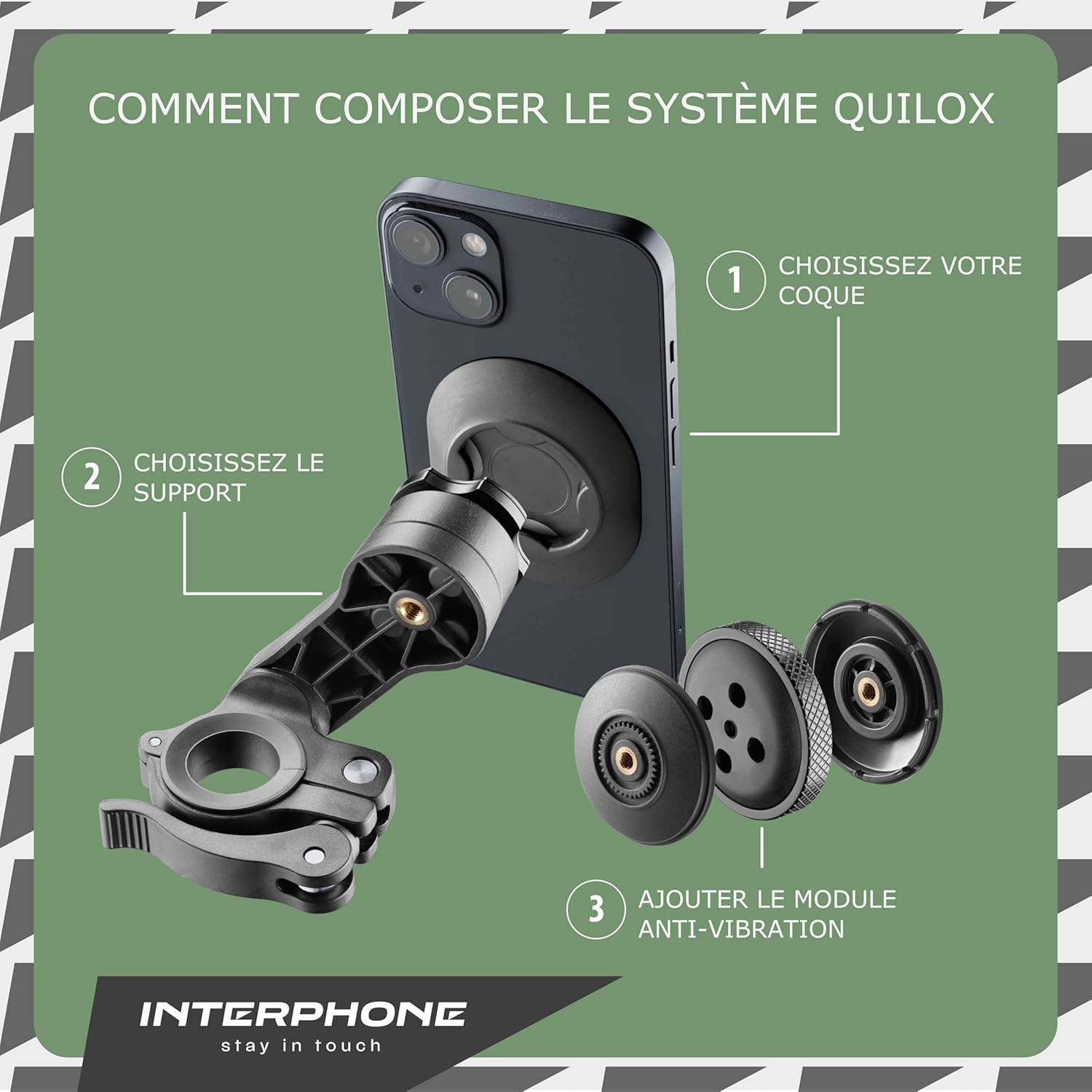 COMMENT COMPOSER LE SYSTÈME QUILOX

1 CHOISISSEZ VOTRE COQUE

2 CHOISISSEZ LE SUPPORT

3 AJOUTER LE MODULE ANTI-VIBRATION

INTERPHONE
stay in touch