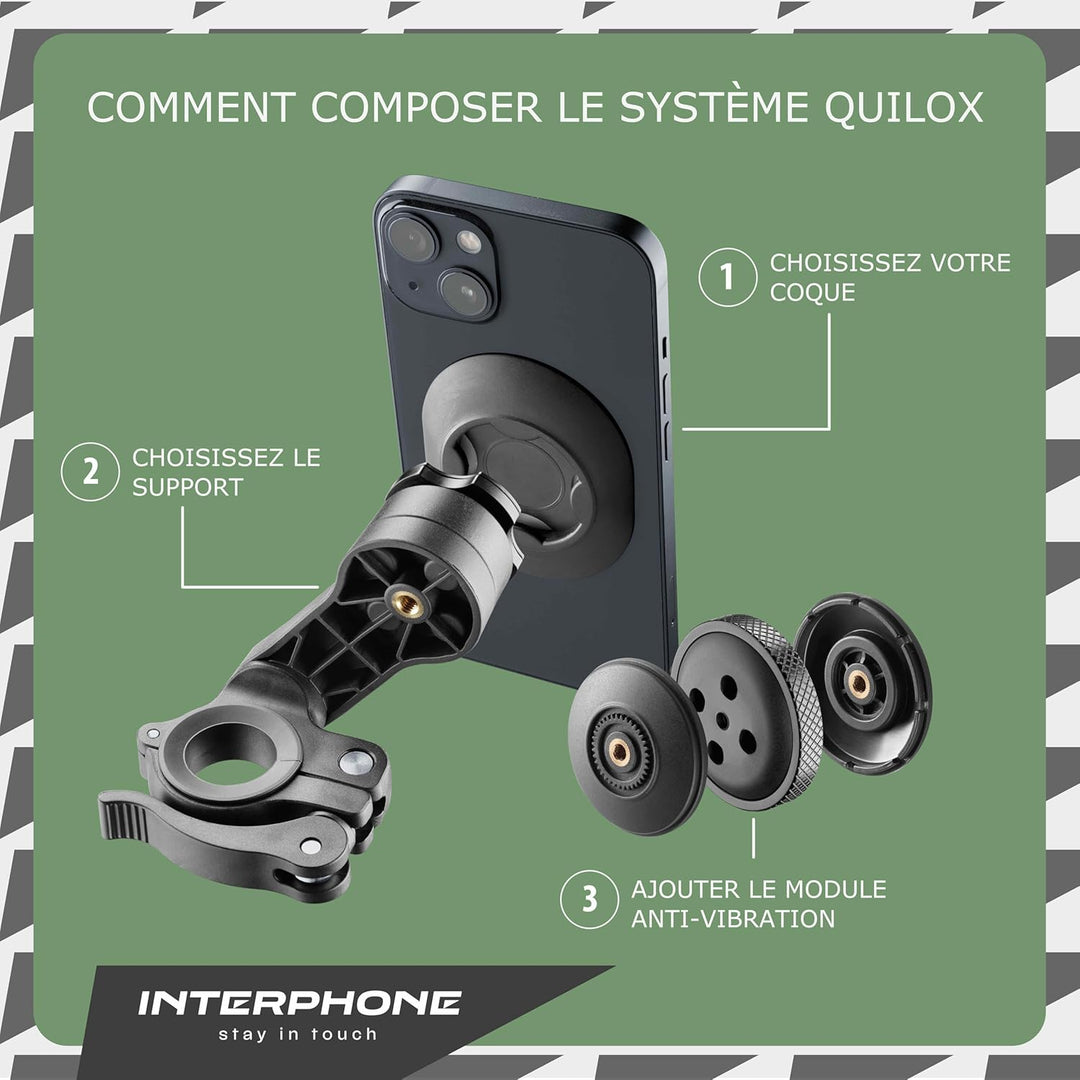 COMMENT COMPOSER LE SYSTÈME QUILOX

1 CHOISISSEZ VOTRE COQUE

2 CHOISISSEZ LE SUPPORT

3 AJOUTER LE MODULE ANTI-VIBRATION

INTERPHONE
stay in touch