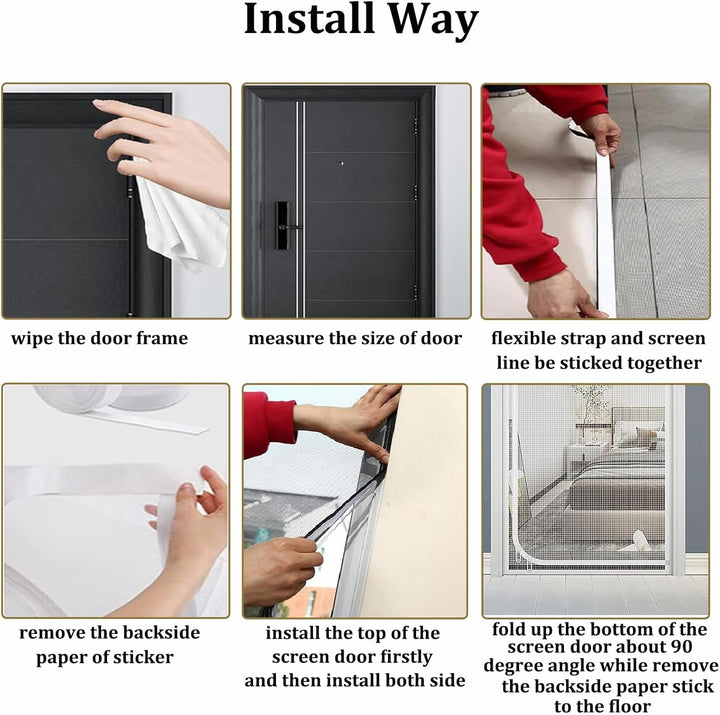 Install Way

wipe the door frame

measure the size of door

flexible strap and screen line be sticked together

remove the backside paper of sticker

install the top of the screen door firstly and then install both side

fold up the bottom of the screen door about 90 degree angle while remove the backside paper stick to the floor