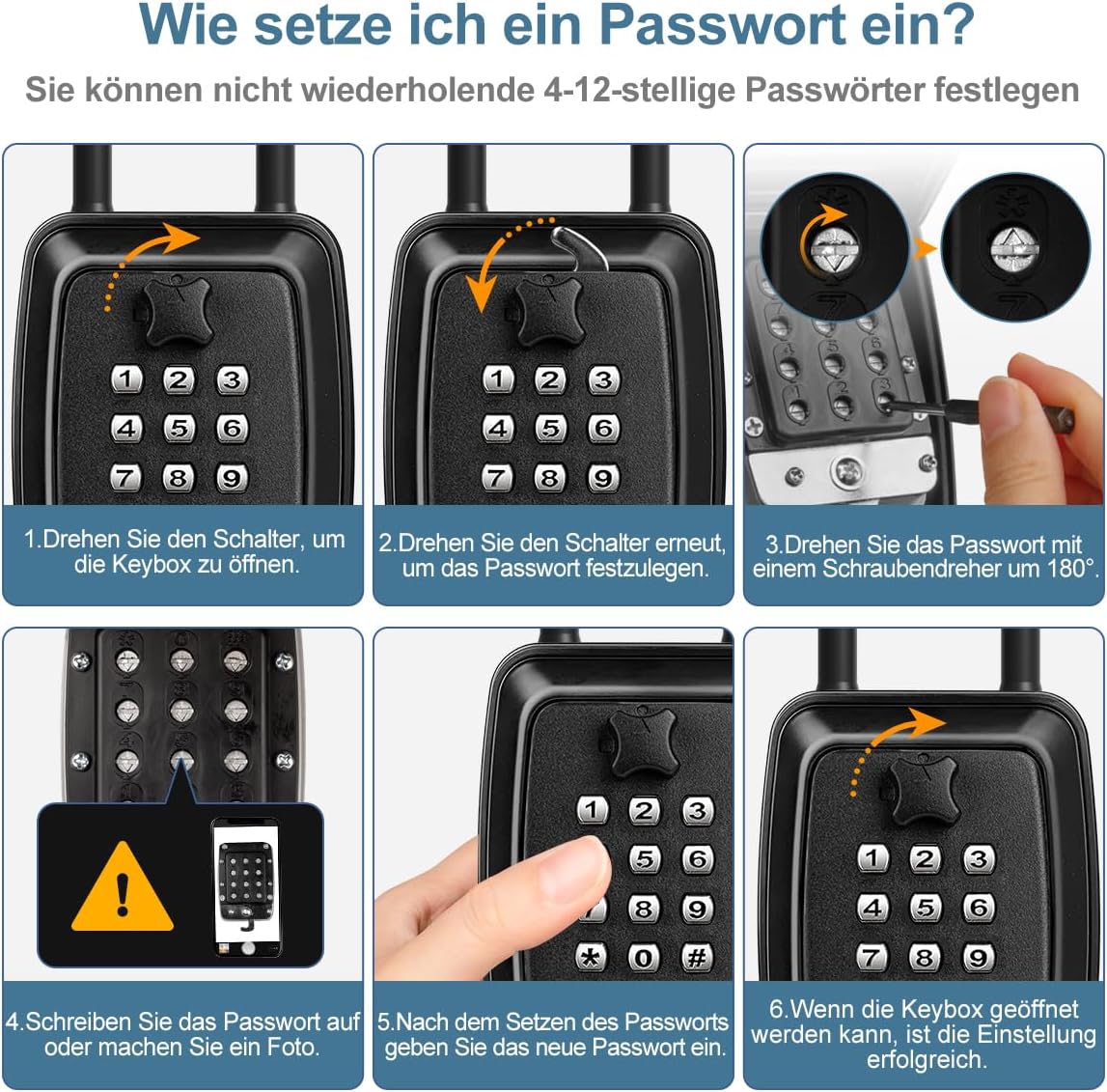 Wie setze ich ein Passwort ein?

Sie können nicht wiederholende 4-12-stellige Passwörter festlegen

1 2 3
4 5 6
7 8 9

1.Drehen Sie den Schalter, um die Keybox zu öffnen.

1 2 3
4 5 6
7 8 9

2.Drehen Sie den Schalter erneut, um das Passwort festzulegen.

3.Drehen Sie das Passwort mit einem Schraubendreher um 180°.

4.Schreiben Sie das Passwort auf oder machen Sie ein Foto.

1 2 3
5 6
8 9
* 0 #

5.Nach dem Setzen des Passworts geben Sie das neue Passwort ein.

1 2 3
4 5 6
7 8 9

6.Wenn die Keybox geöffnet werden kann, ist die Einstellung erfolgreich.