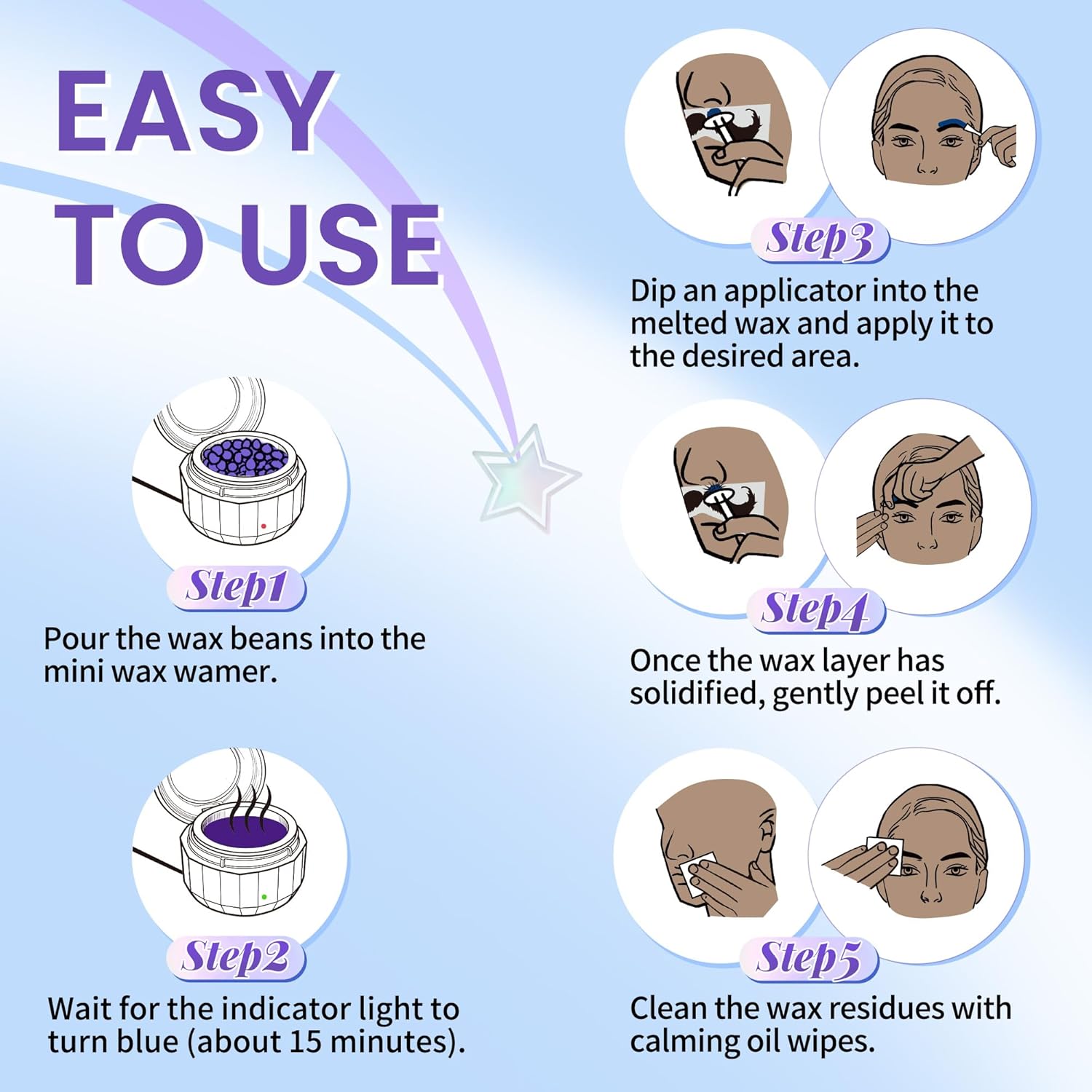 EASY TO USE

Step1
Pour the wax beans into the mini wax wamer.

Step2
Wait for the indicator light to turn blue (about 15 minutes).

Step3
Dip an applicator into the melted wax and apply it to the desired area.

Step4
Once the wax layer has solidified, gently peel it off.

Step5
Clean the wax residues with calming oil wipes.