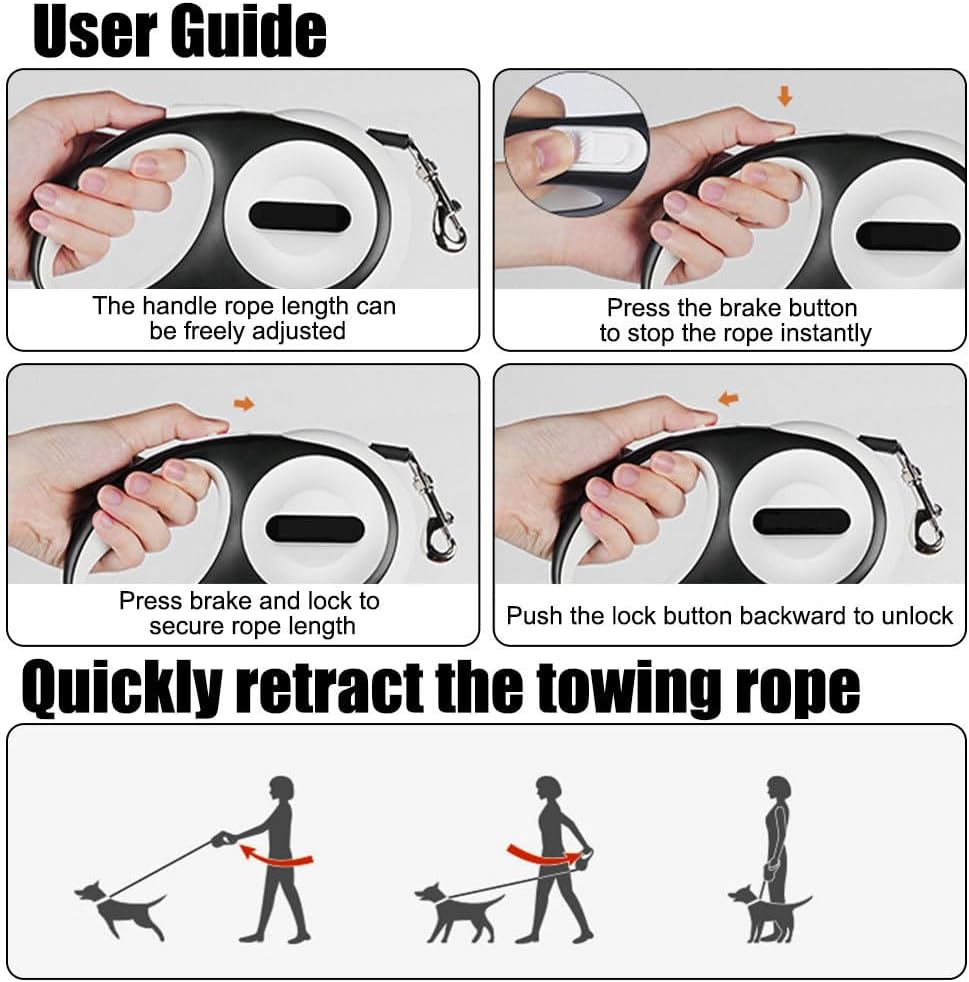 User Guide

The handle rope length can be freely adjusted

Press the brake button to stop the rope instantly

Press brake and lock to secure rope length

Push the lock button backward to unlock

Quickly retract the towing rope