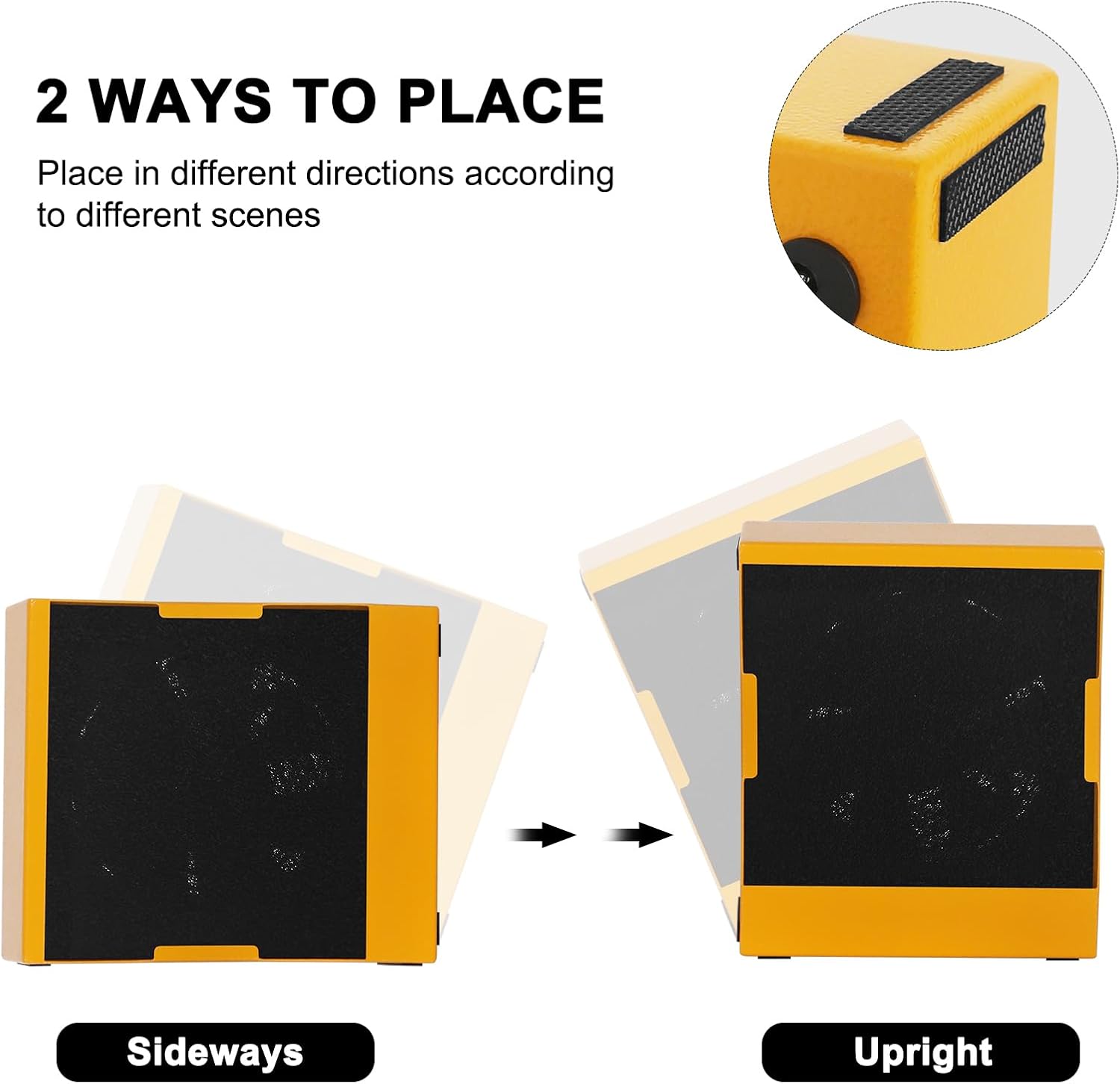 2 WAYS TO PLACE

Place in different directions according to different scenes

Sideways

Upright