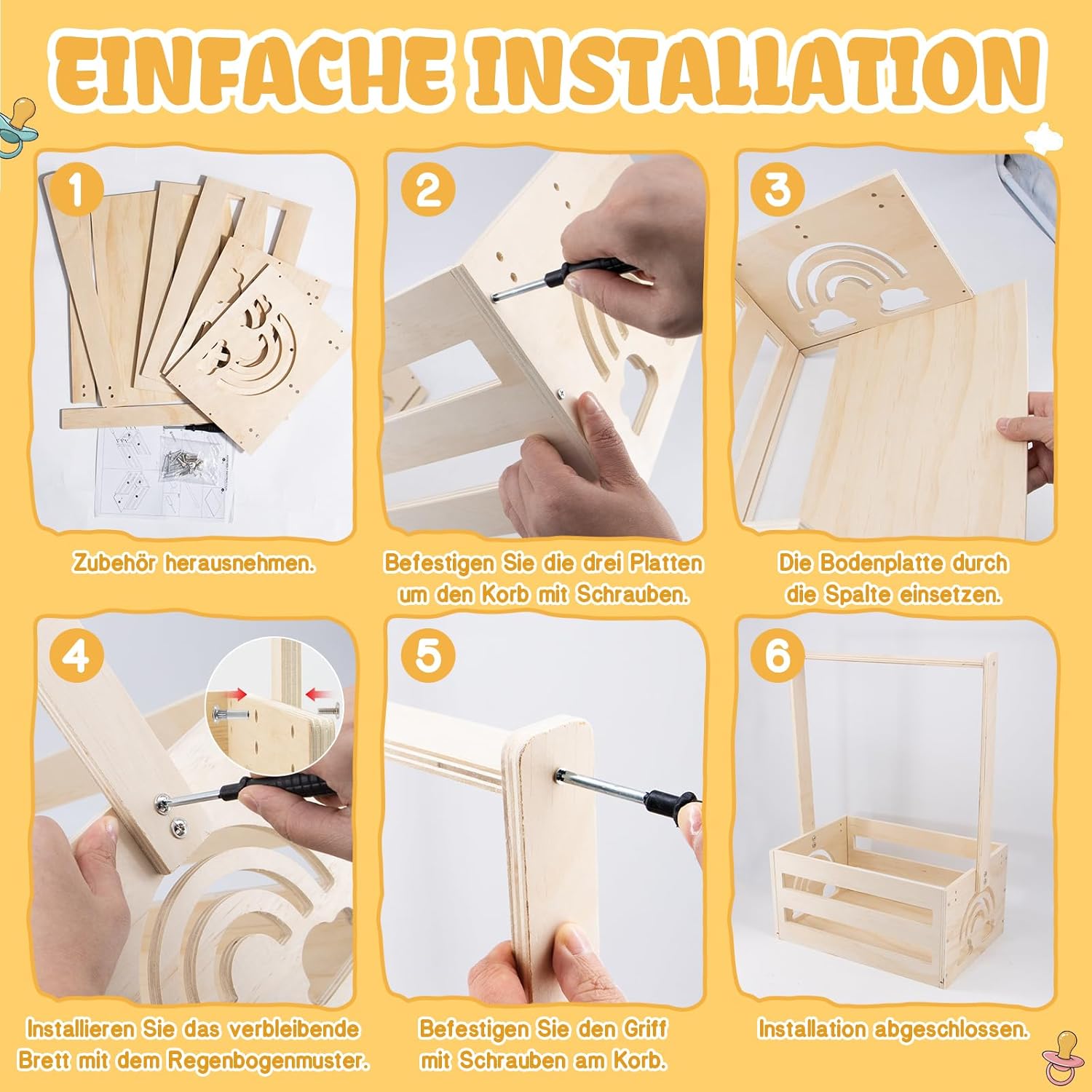 EINFACHE INSTALLATION

1

Zubehör herausnehmen.

2

Befestigen Sie die drei Platten um den Korb mit Schrauben.

3

Die Bodenplatte durch die Spalte einsetzen.

4

Installieren Sie das verbleibende Brett mit dem Regenbogenmuster.

5

Befestigen Sie den Griff mit Schrauben am Korb.

6

Installation abgeschlossen.