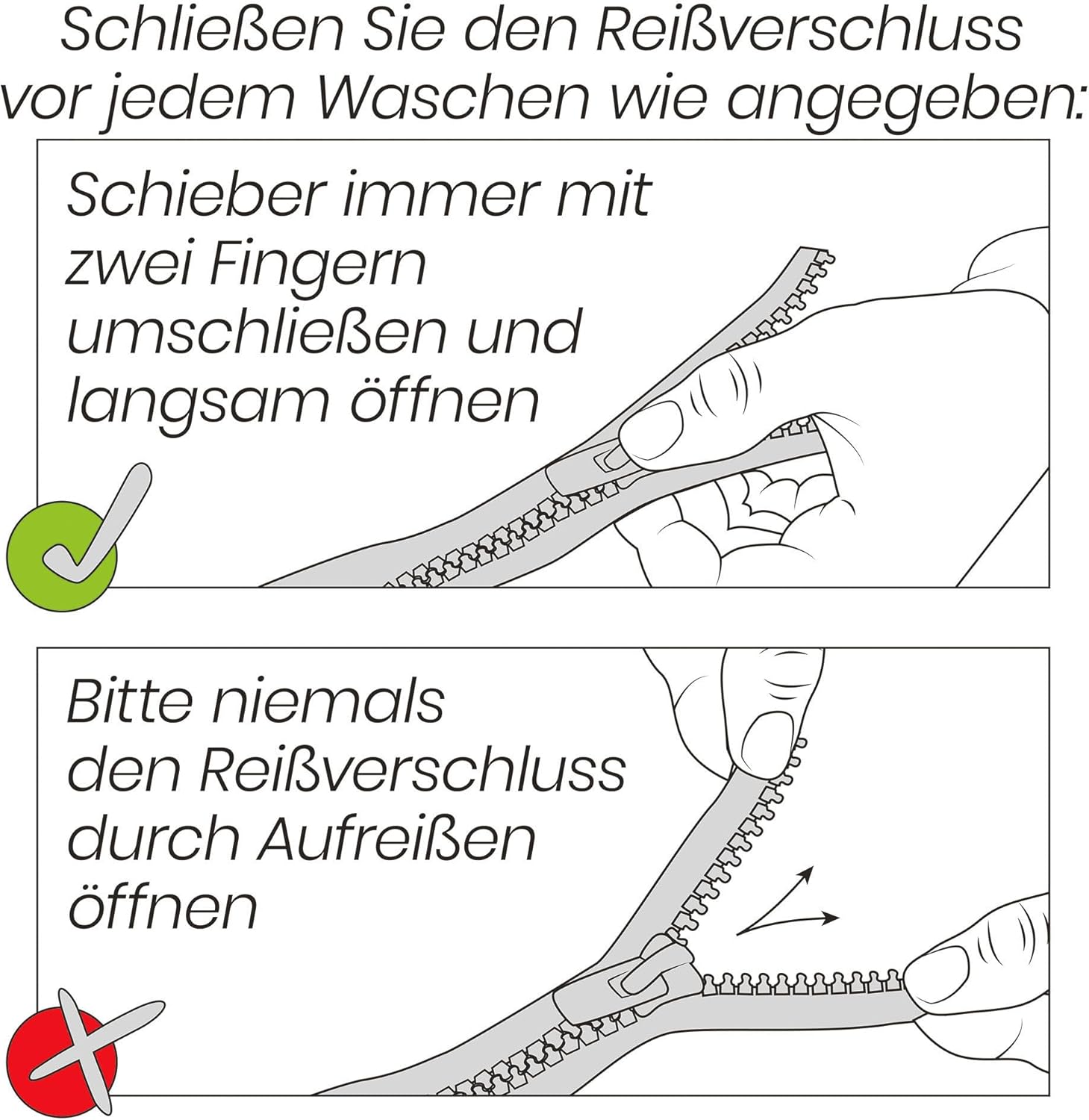 Schließen Sie den Reißverschluss vor jedem Waschen wie angegeben:

Schieber immer mit zwei Fingern umschließen und langsam öffnen

Bitte niemals den Reißverschluss durch Aufreißen öffnen