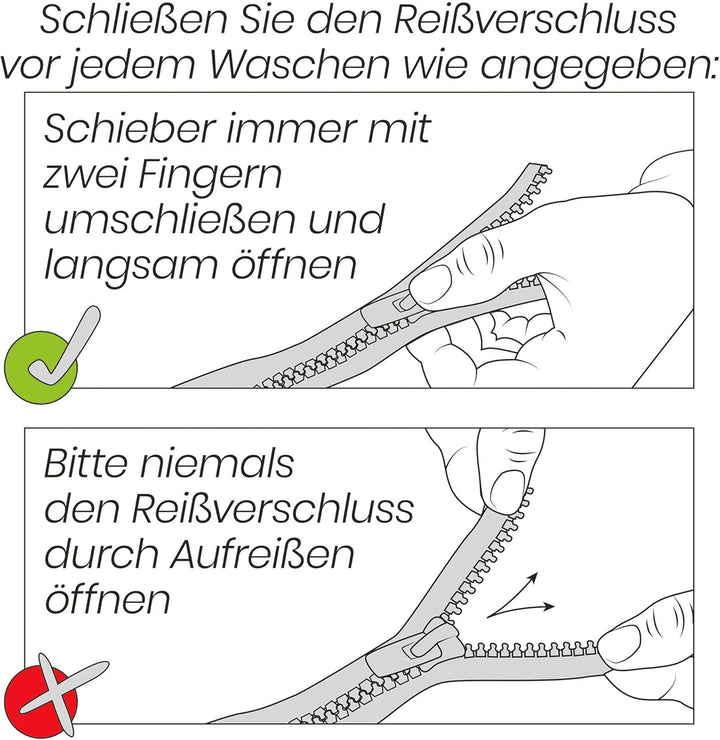 Schließen Sie den Reißverschluss vor jedem Waschen wie angegeben:

Schieber immer mit zwei Fingern umschließen und langsam öffnen

Bitte niemals den Reißverschluss durch Aufreißen öffnen