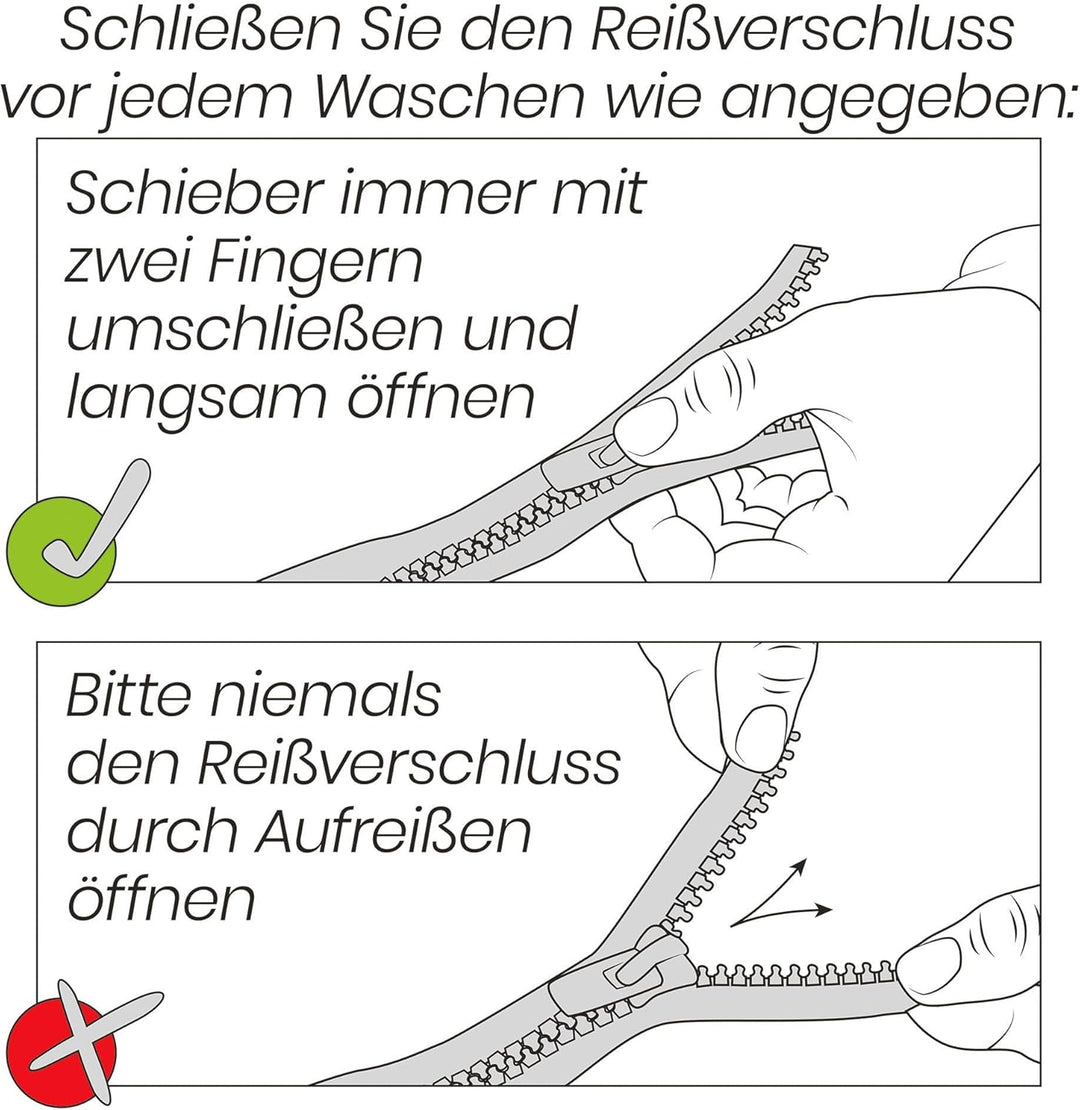 Schließen Sie den Reißverschluss vor jedem Waschen wie angegeben:

Schieber immer mit zwei Fingern umschließen und langsam öffnen

Bitte niemals den Reißverschluss durch Aufreißen öffnen