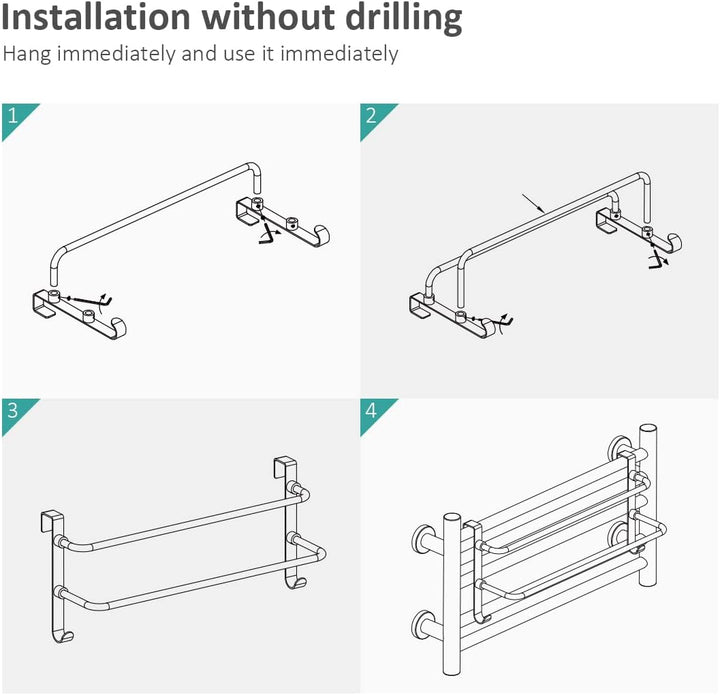 Installation without drilling
Hang immediately and use it immediately

1

2

3

4