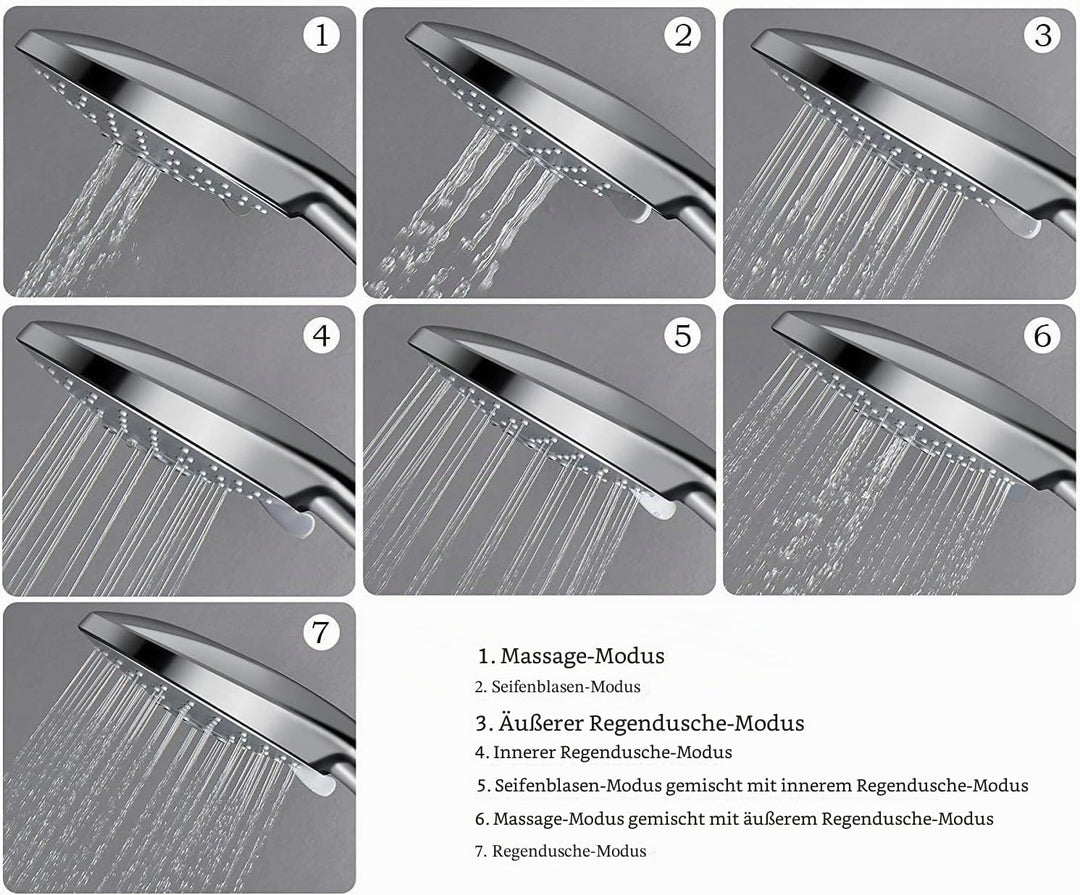 1

2

3

4

5

6

7

1. Massage-Modus
2. Seifenblasen-Modus
3. Äußerer Regendusche-Modus
4. Innerer Regendusche-Modus
5. Seifenblasen-Modus gemischt mit innerem Regendusche-Modus
6. Massage-Modus gemischt mit äußerem Regendusche-Modus
7. Regendusche-Modus