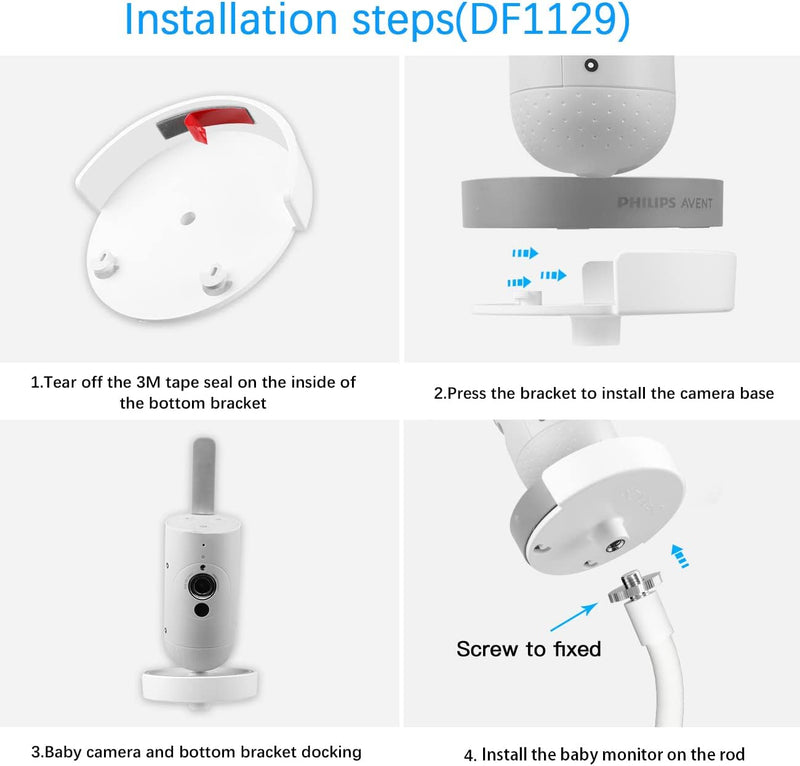 Installation steps(DF1129)

PHILIPS AVENT

1.Tear off the 3M tape seal on the inside of the bottom bracket

2.Press the bracket to install the camera base

Screw to fixed

3.Baby camera and bottom bracket docking

4. Install the baby monitor on the rod