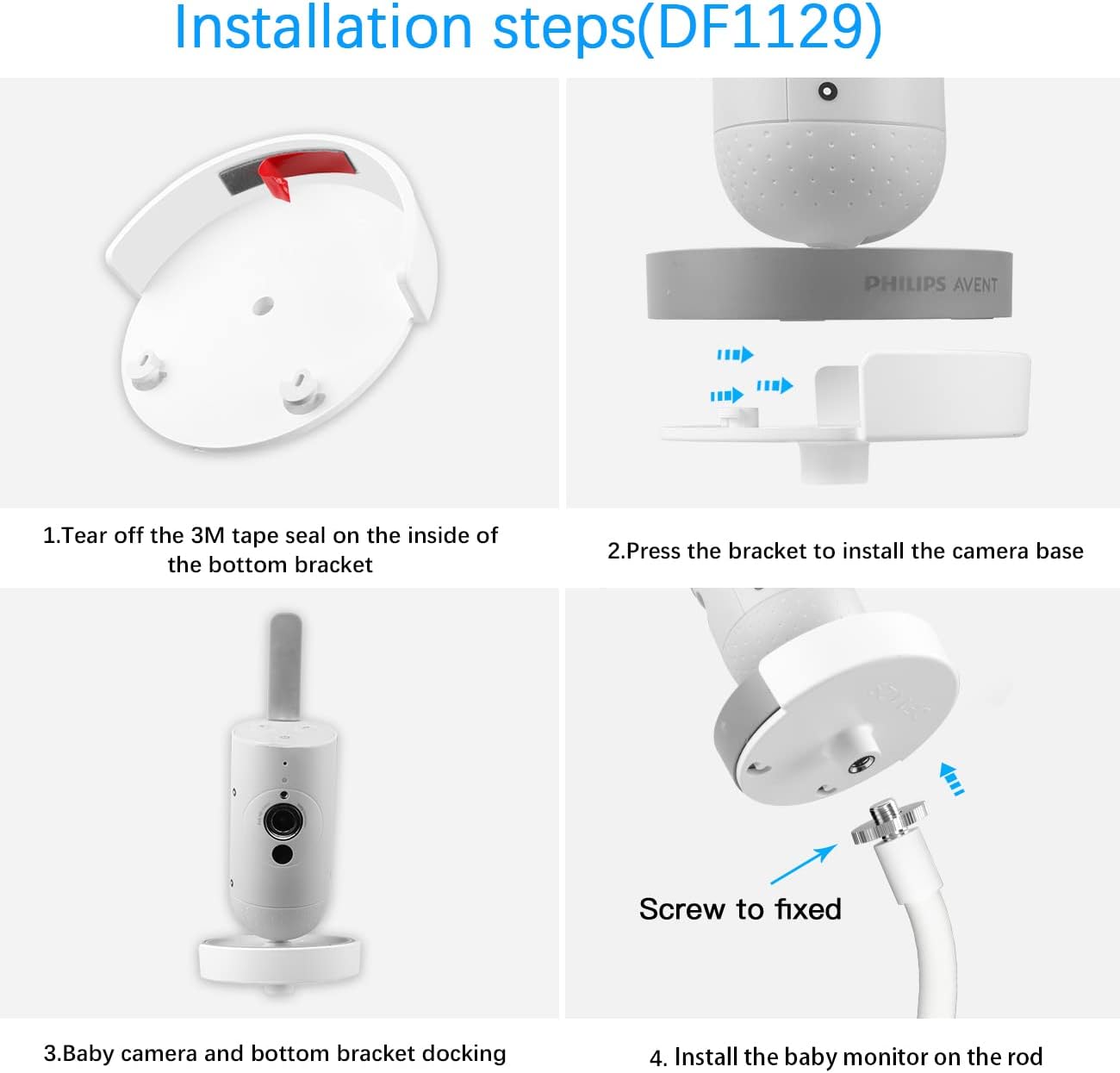 Installation steps(DF1129)

PHILIPS AVENT

1.Tear off the 3M tape seal on the inside of the bottom bracket

2.Press the bracket to install the camera base

Screw to fixed

3.Baby camera and bottom bracket docking

4. Install the baby monitor on the rod