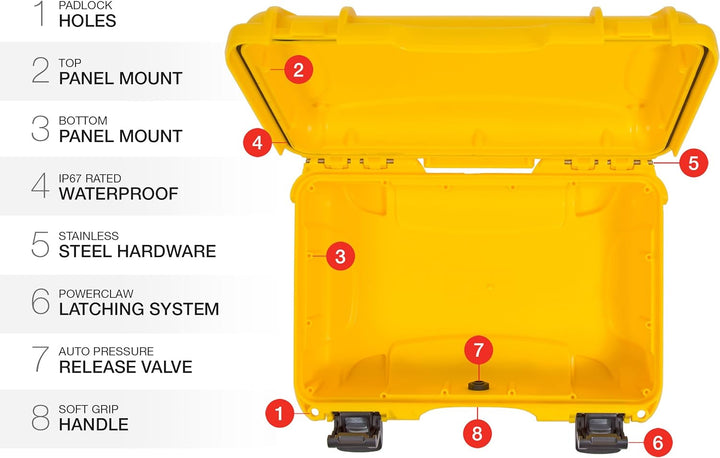 1 PADLOCK
HOLES

2 TOP
PANEL MOUNT

3 BOTTOM
PANEL MOUNT

4 IP67 RATED
WATERPROOF

5 STAINLESS
STEEL HARDWARE

6 POWERCLAW
LATCHING SYSTEM

7 AUTO PRESSURE
RELEASE VALVE

8 SOFT GRIP
HANDLE

2

4

5

3

7

1

8

6